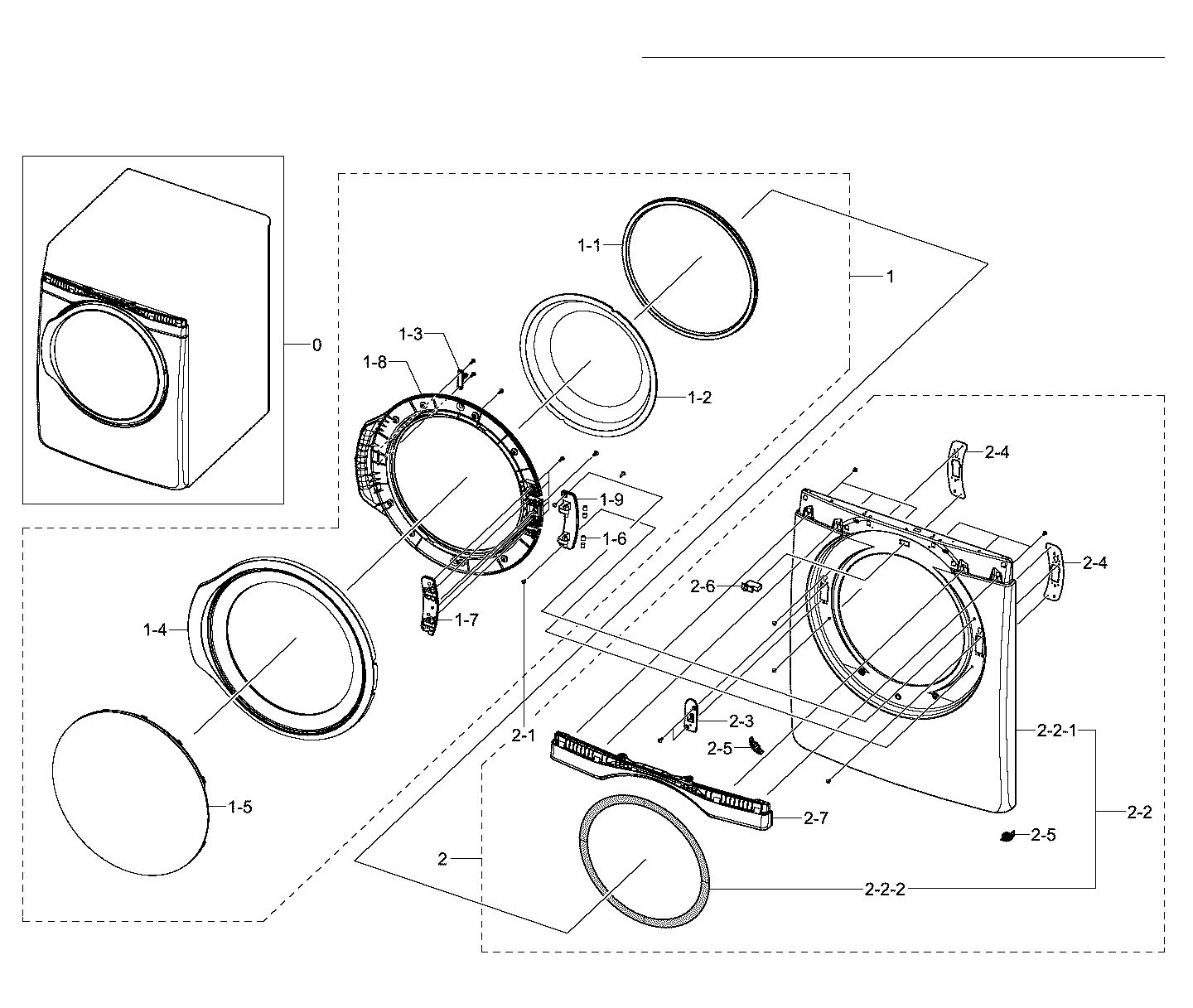 0

1-1

1

1-3

1-8

1-2

2-4

1-9

1-6

2-4

2-6

1-7

1-4

2-3

2-1

2-5

2-2-1

1-5

2-7

2-2

2-5

2

2-2-2