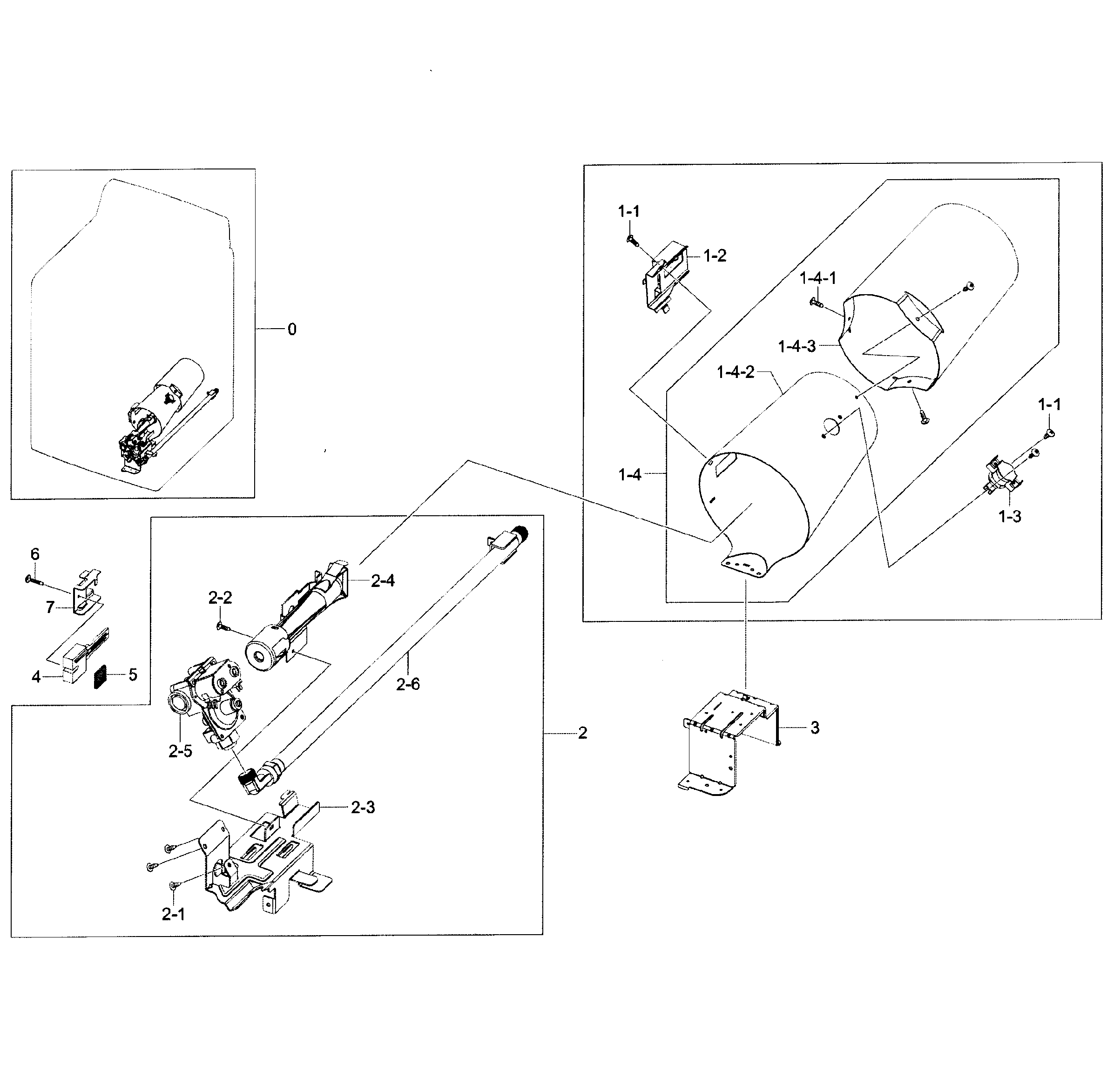 0

1-1
1-2
1-4-1
1-4-3
1-4-2
1-1
1-4
1-3

6
7
4
5
2-2
2-4
2-6
2-5
2
3
2-3
2-1