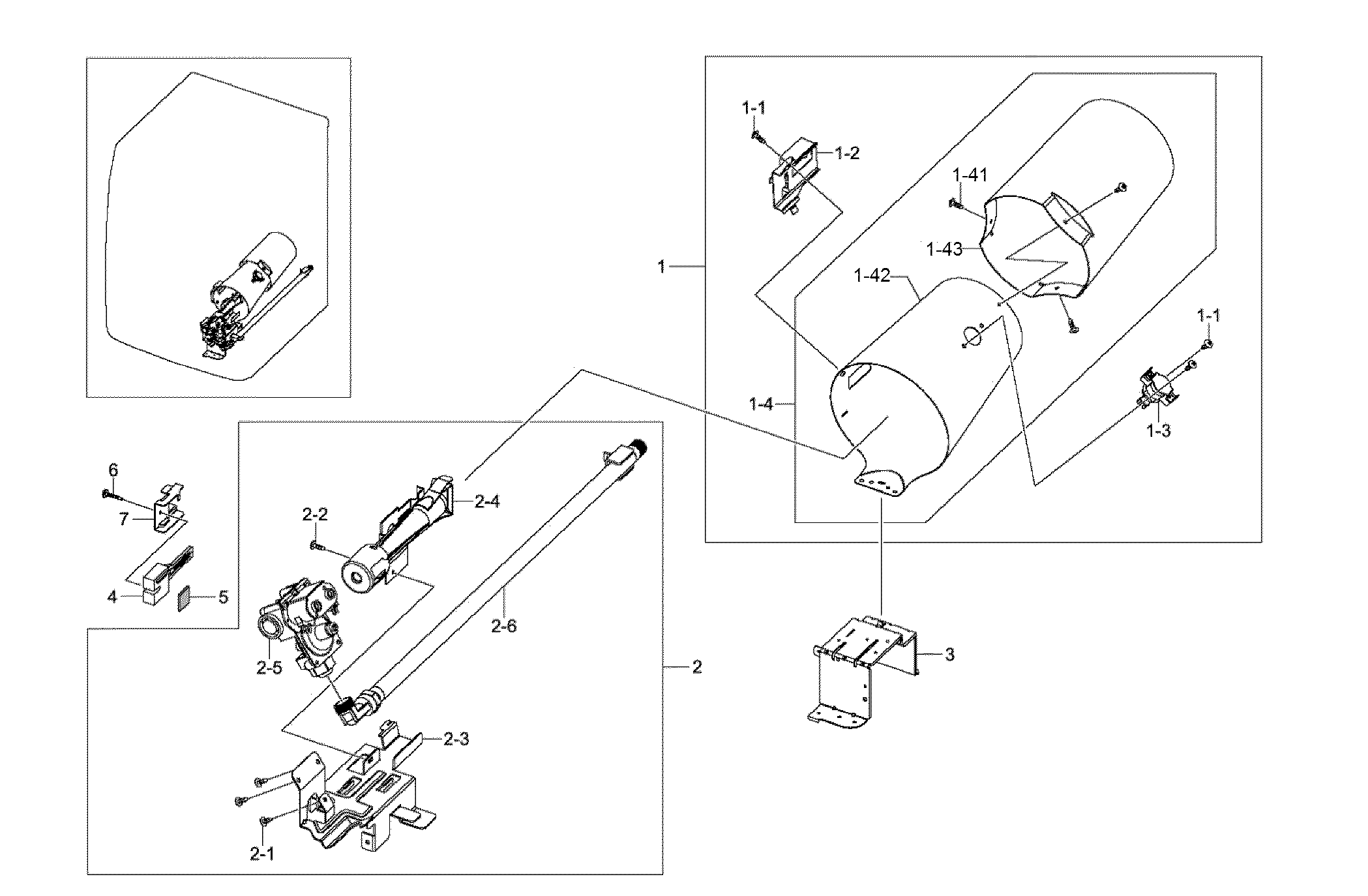 1-1
1-2
1-41
1-43
1
1-42
1-1
1-4
1-3
6
7
4
5
2-2
2-4
2-6
2-5
2
3
2-3
2-1