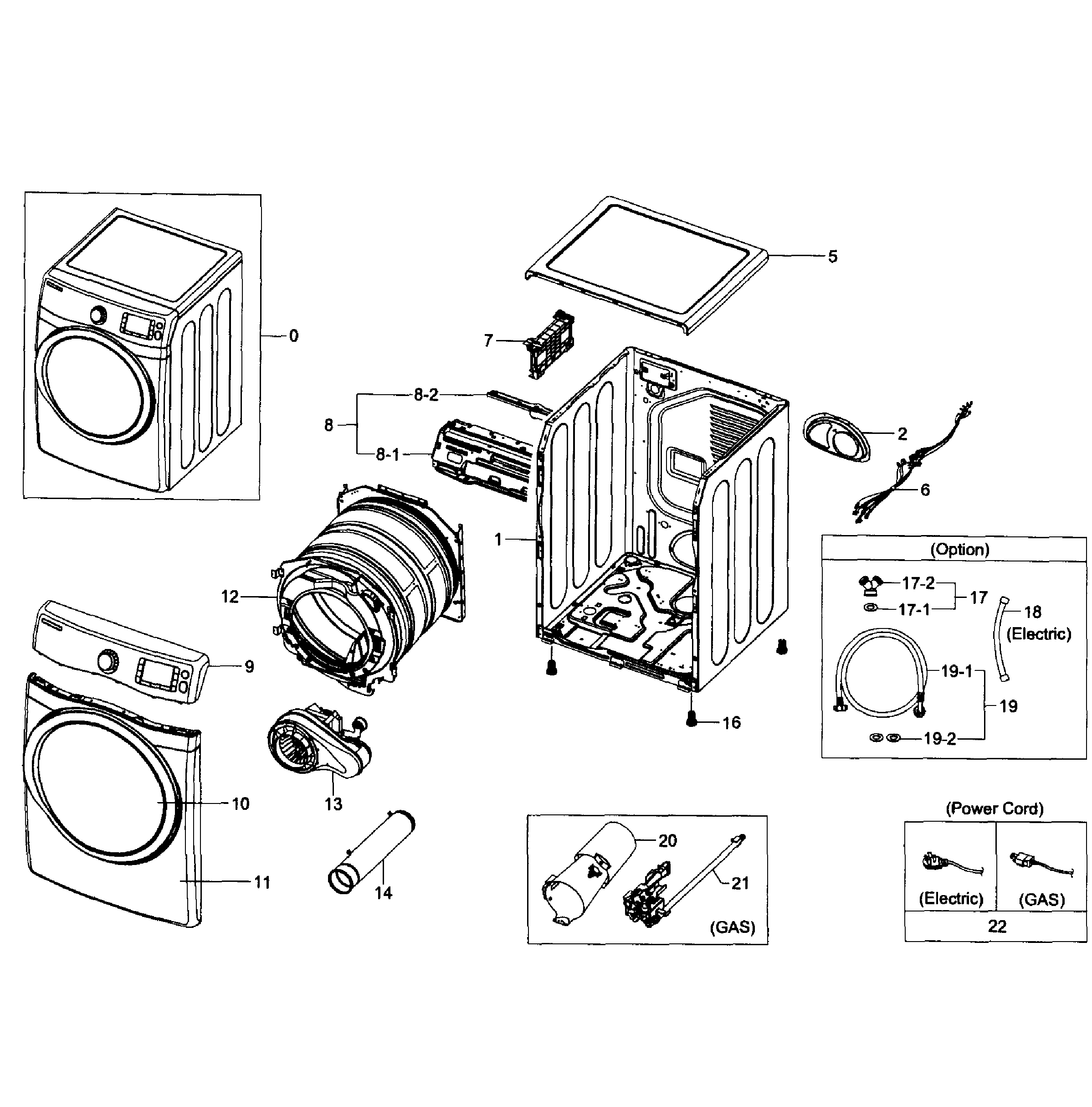 0

5

7

8-2

8

8-1

2

6

1

12

9

10

11

13

14

16

(Option)

17-2

17

17-1

18
(Electric)

19-1

19

19-2

20

21

(GAS)

(Power Cord)

(Electric)

(GAS)

22