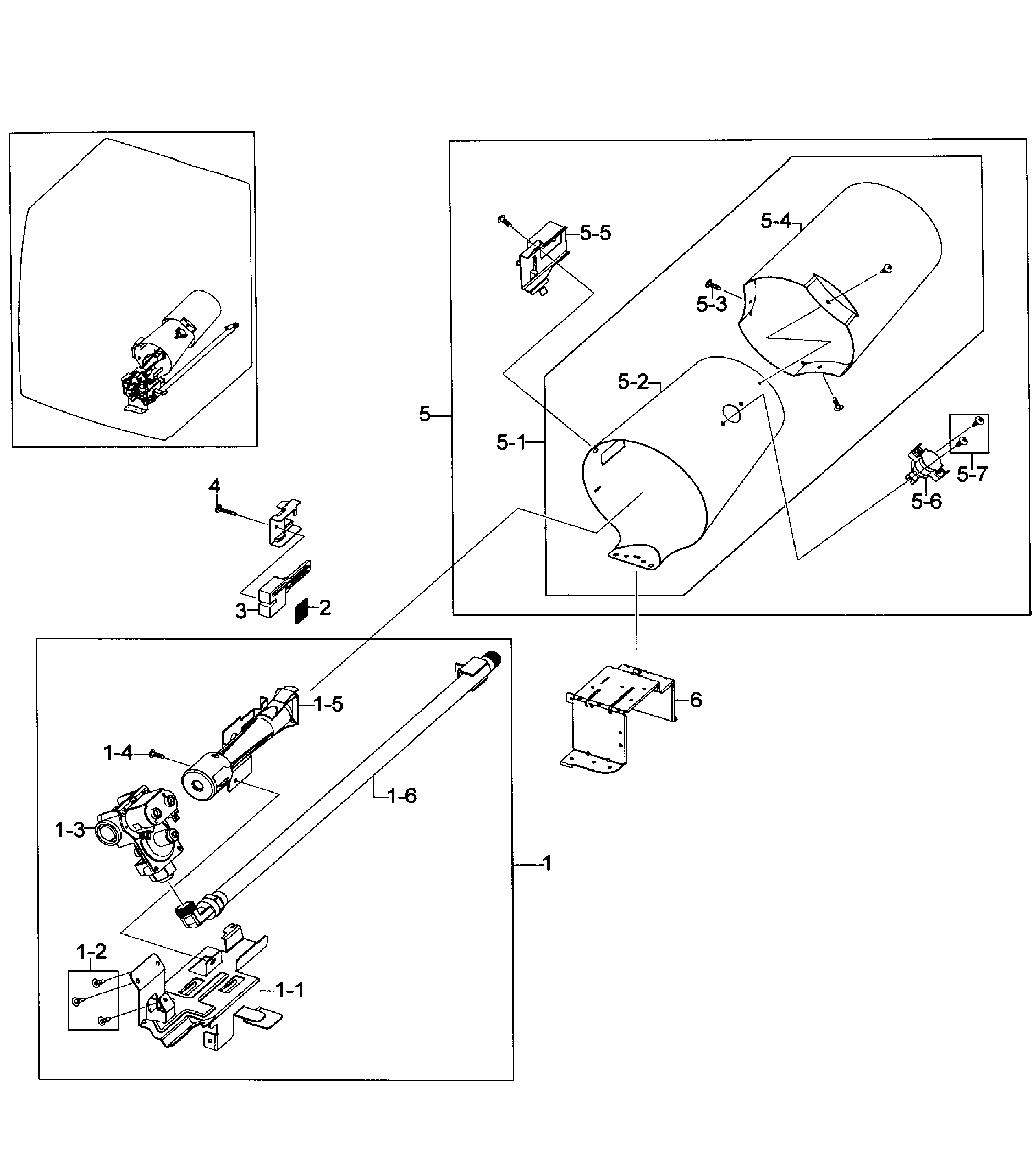 5-5
5-4
5-3
5-2
5
5-1
5-7
5-6
4
3
2
6
1-5
1-4
1-6
1-3
1
1-2
1-1