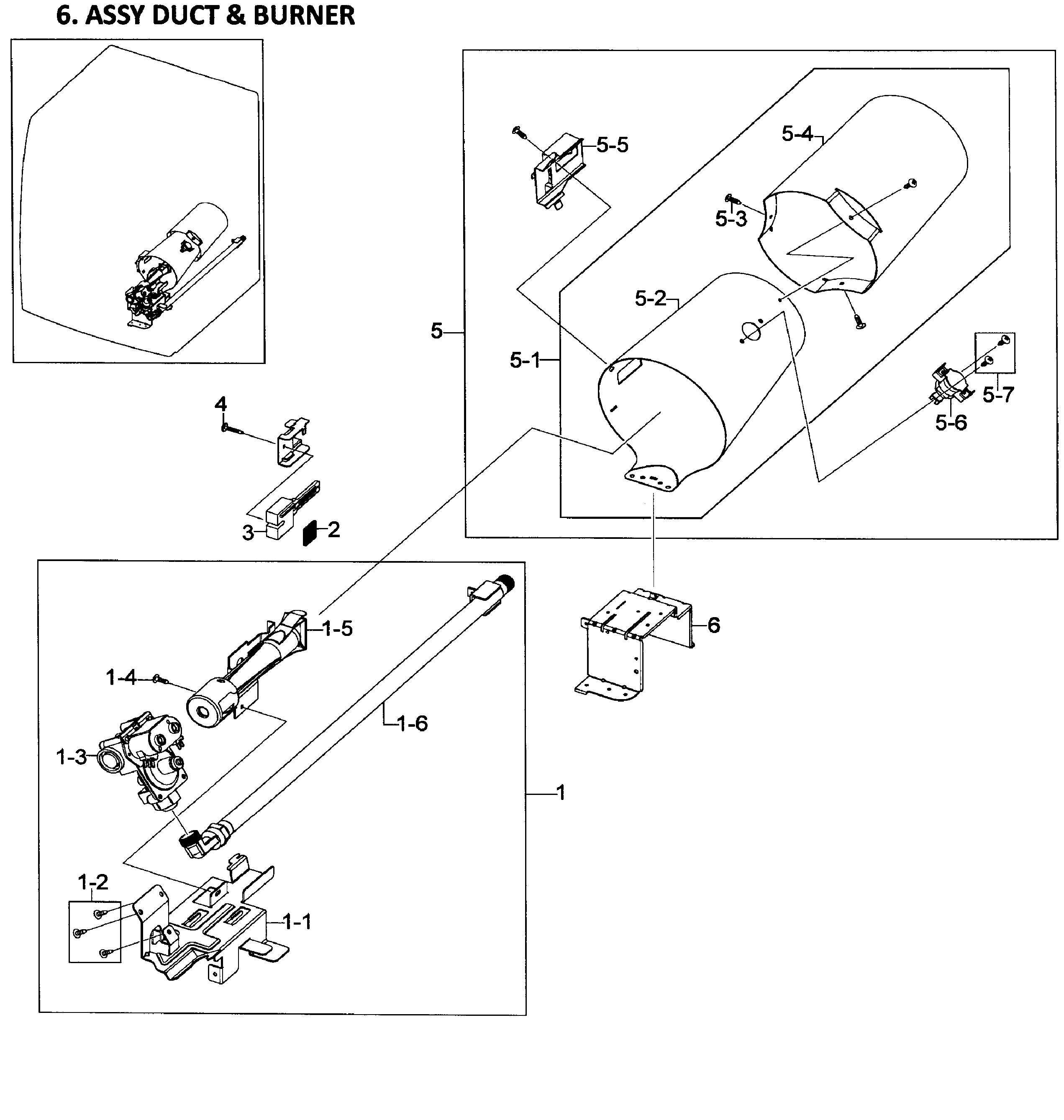 6. ASSY DUCT & BURNER

5-5
5-4
5-3
5-2
5
5-1
5-7
5-6
4
3
2
1-5
6
1-4
1-6
1-3
1
1-2
1-1