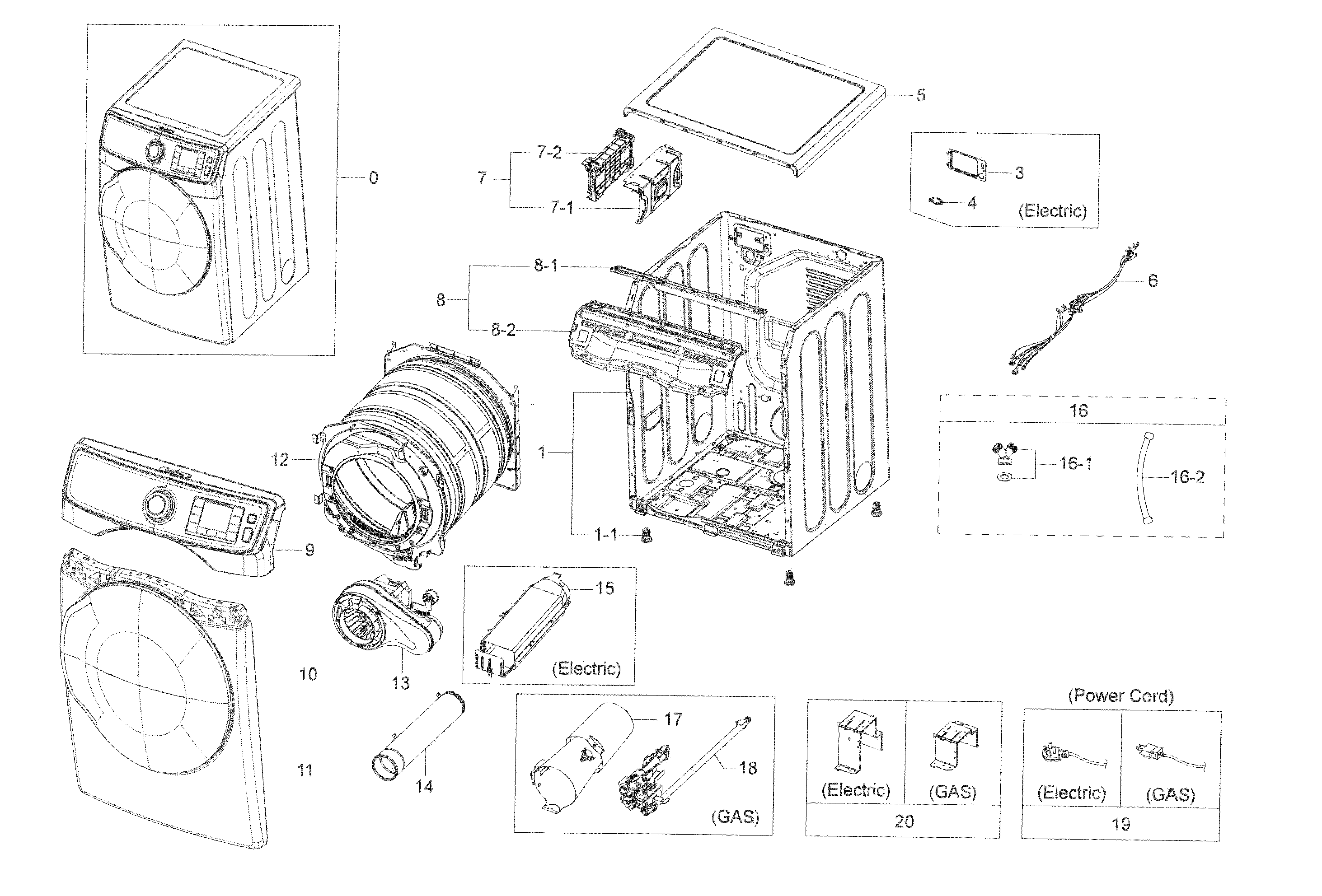 0

5

7-2
7
7-1

3
4
(Electric)

8-1
8
8-2

6

16
16-1
16-2

12
1
1-1
9

15
(Electric)

10
13

11
14

17
18
(GAS)

(Electric)
(GAS)
20

(Power Cord)
(Electric)
(GAS)
19