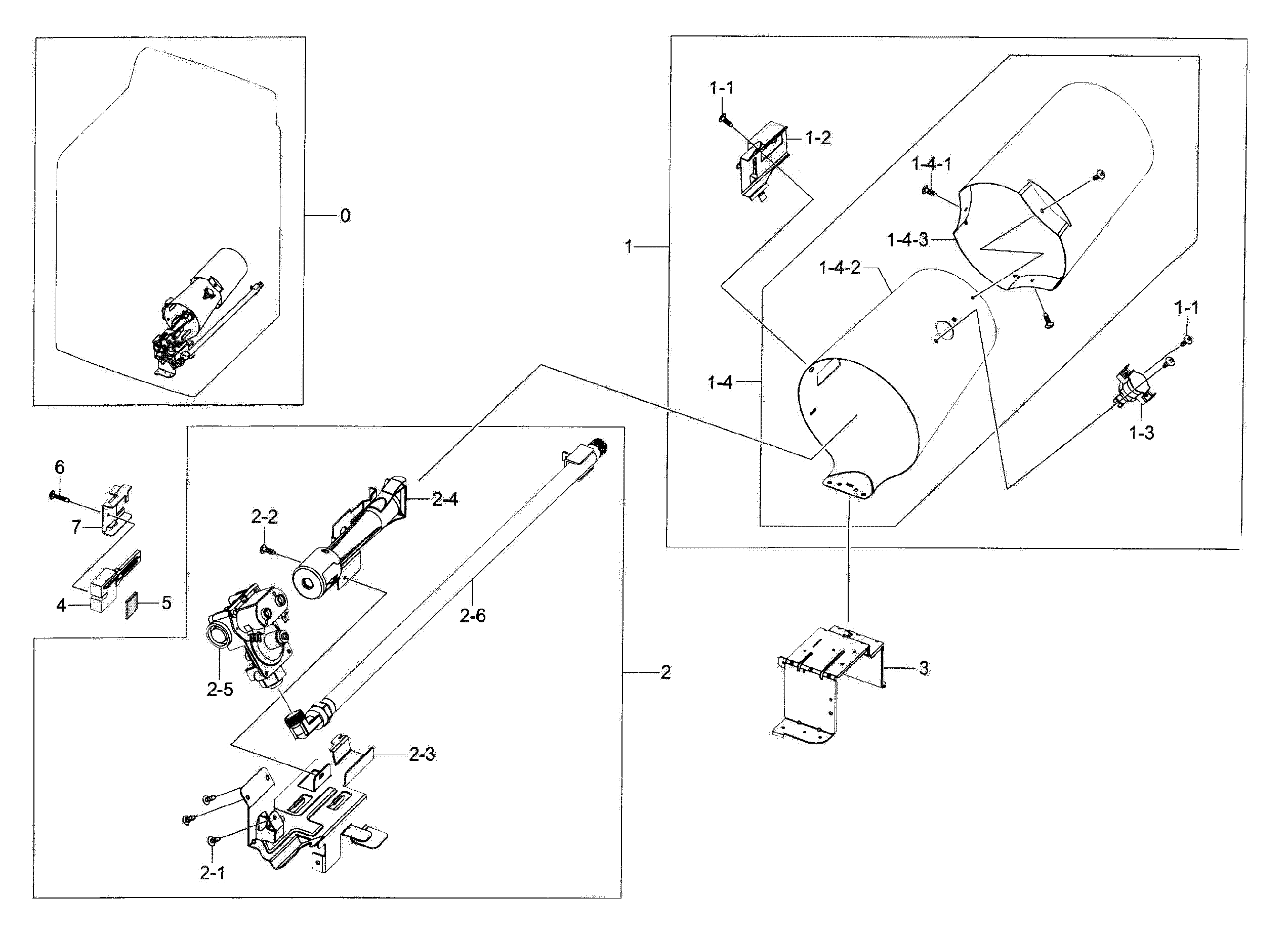 0
1-1
1-2
1-4-1
1-4-3
1
1-4-2
1-1
1-4
1-3
6
7
4
5
2-2
2-4
2-6
2-5
2
3
2-3
2-1