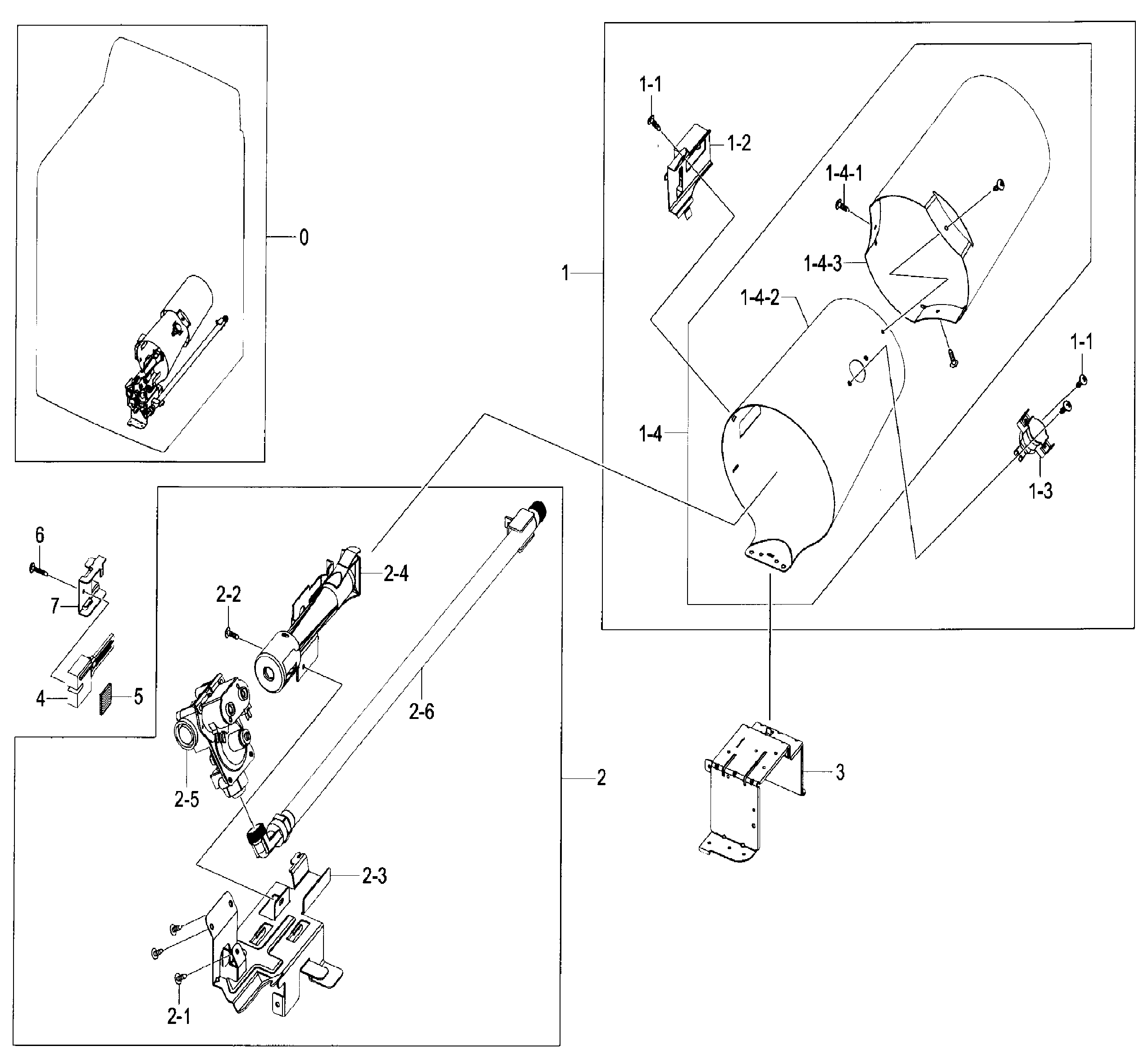 0

1-1
1-2
1-4-1
1-4-3
1
1-4-2
1-1
1-4
1-3

6
7
4
5

2-2
2-4
2-6
2-5
2
3
2-3
2-1