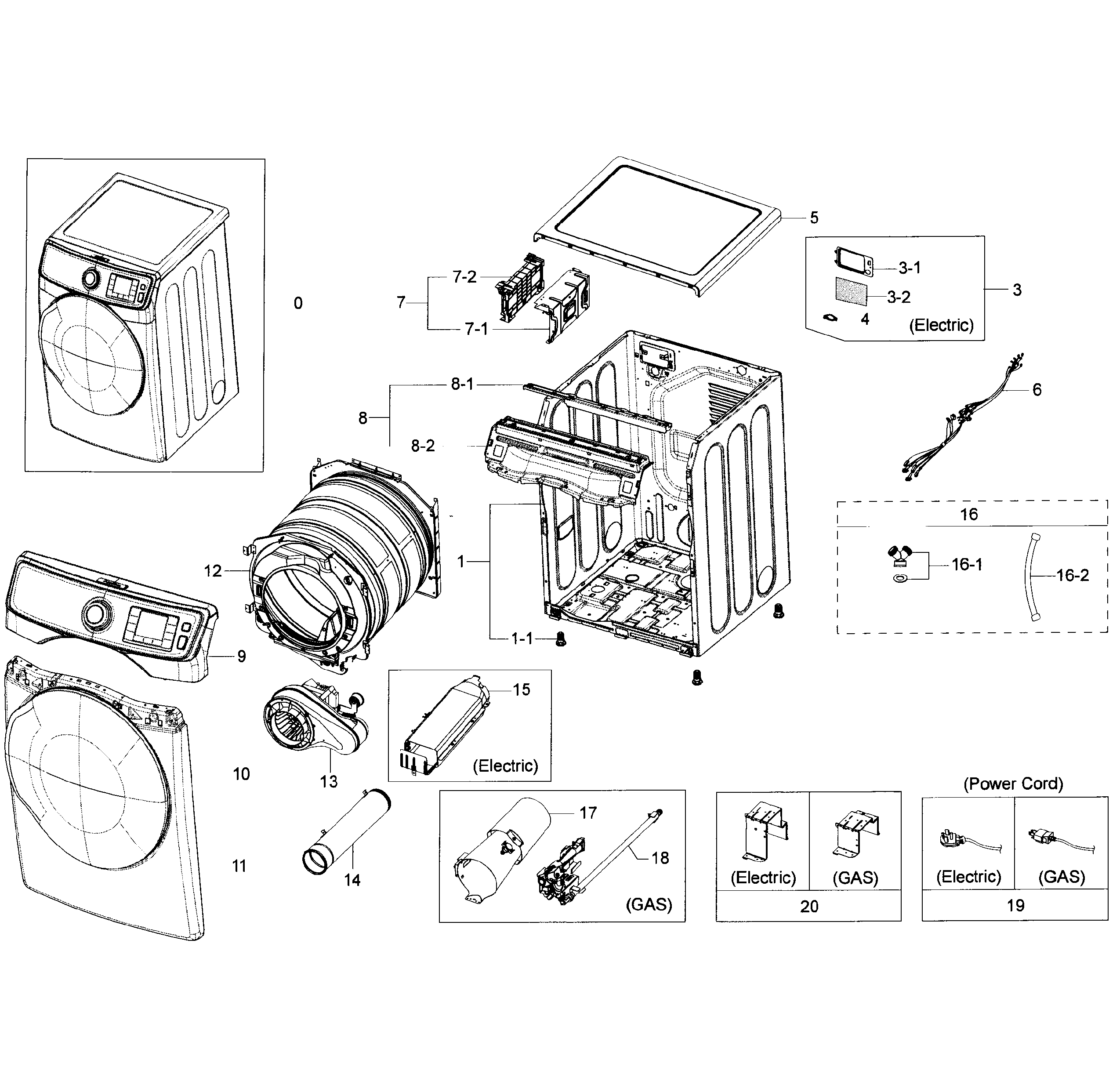 0

5

7-2
7
7-1

3-1
3-2
3
4
(Electric)

8-1
8
8-2

6

16
16-1
16-2

12
1
1-1

9

15
(Electric)

10
13

11
14

17
18
(GAS)

(Electric)
(GAS)
20

(Power Cord)
(Electric)
(GAS)
19