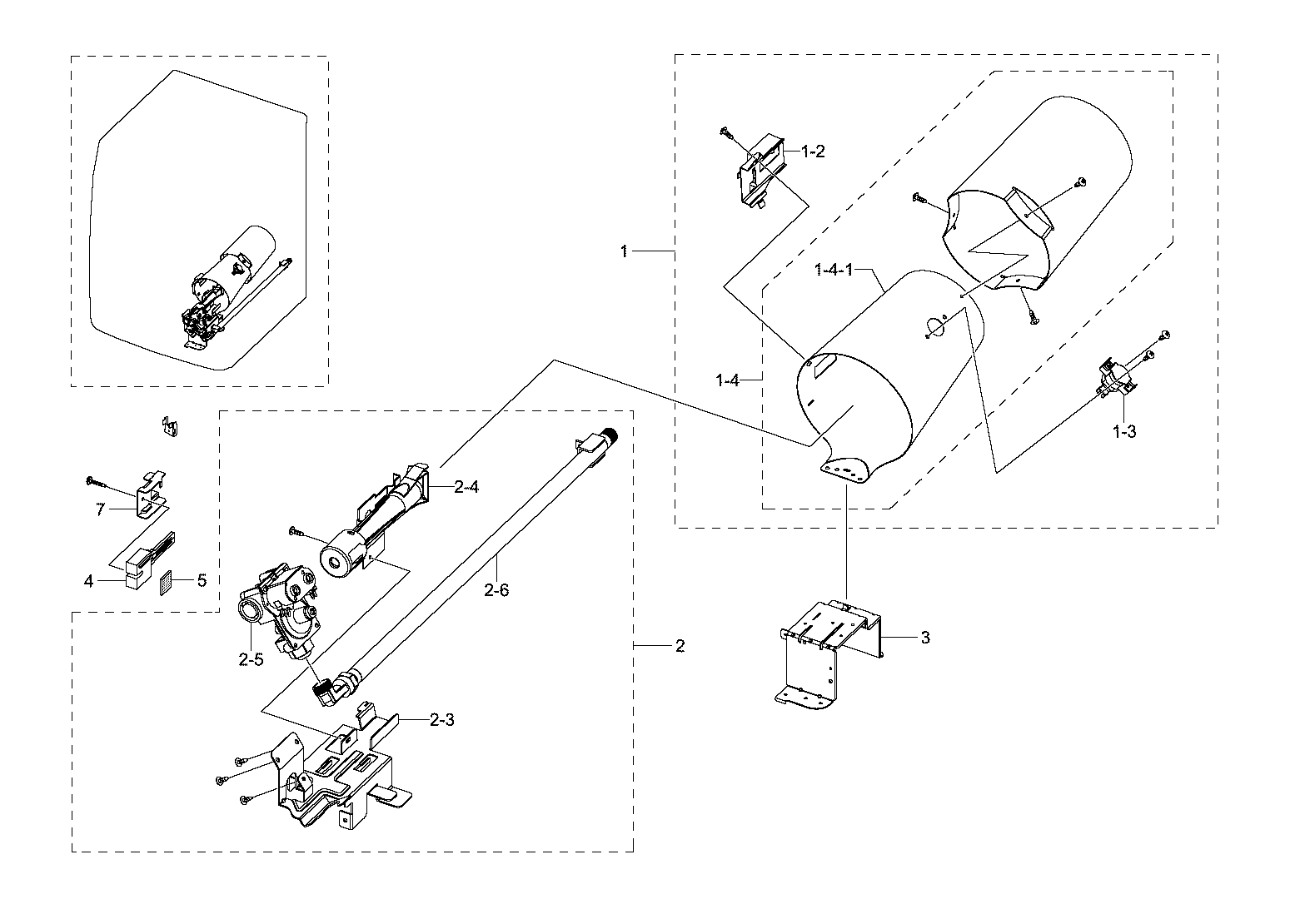 1-2
1
1-4-1
1-4
1-3
2-4
7
4
5
2-6
2-5
2
3
2-3