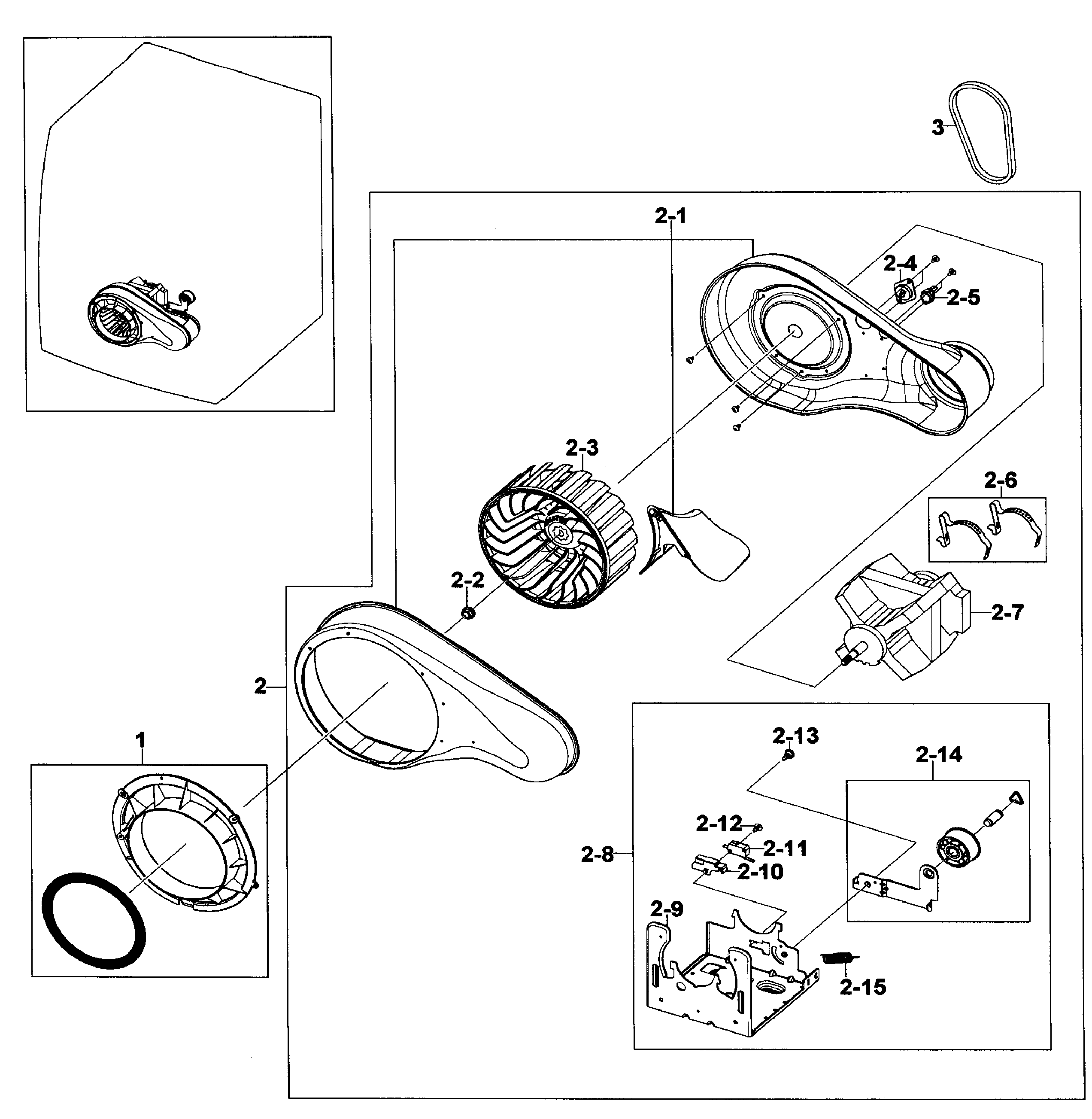 3
2-1
2-4
2-5
2-3
2-6
2-2
2-7
2
1
2-13
2-14
2-12
2-11
2-8
2-10
2-9
2-15