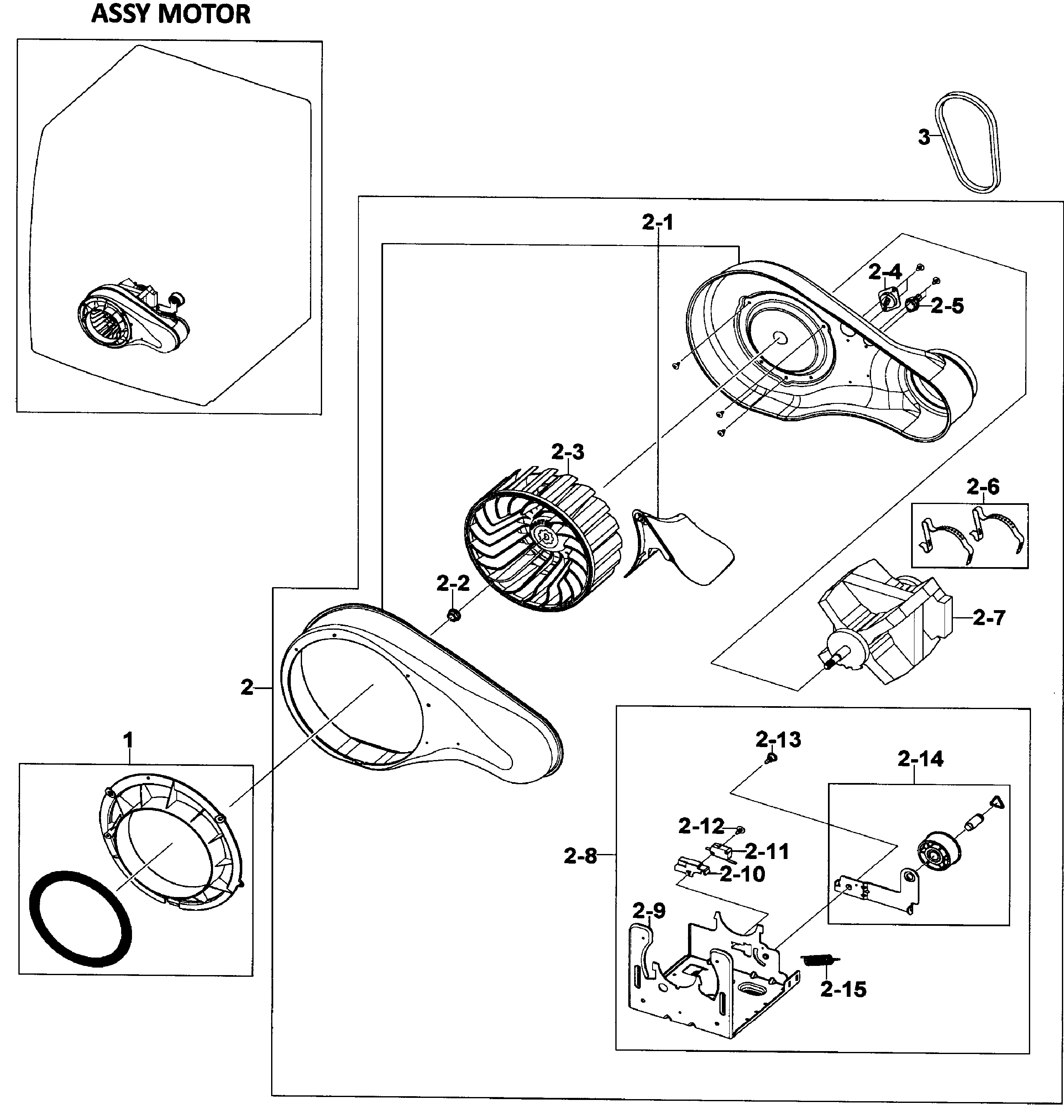 ASSY MOTOR

3

2-1

2-4

2-5

2-3

2-6

2-2

2-7

2

1

2-13

2-14

2-12

2-11

2-8

2-10

2-9

2-15