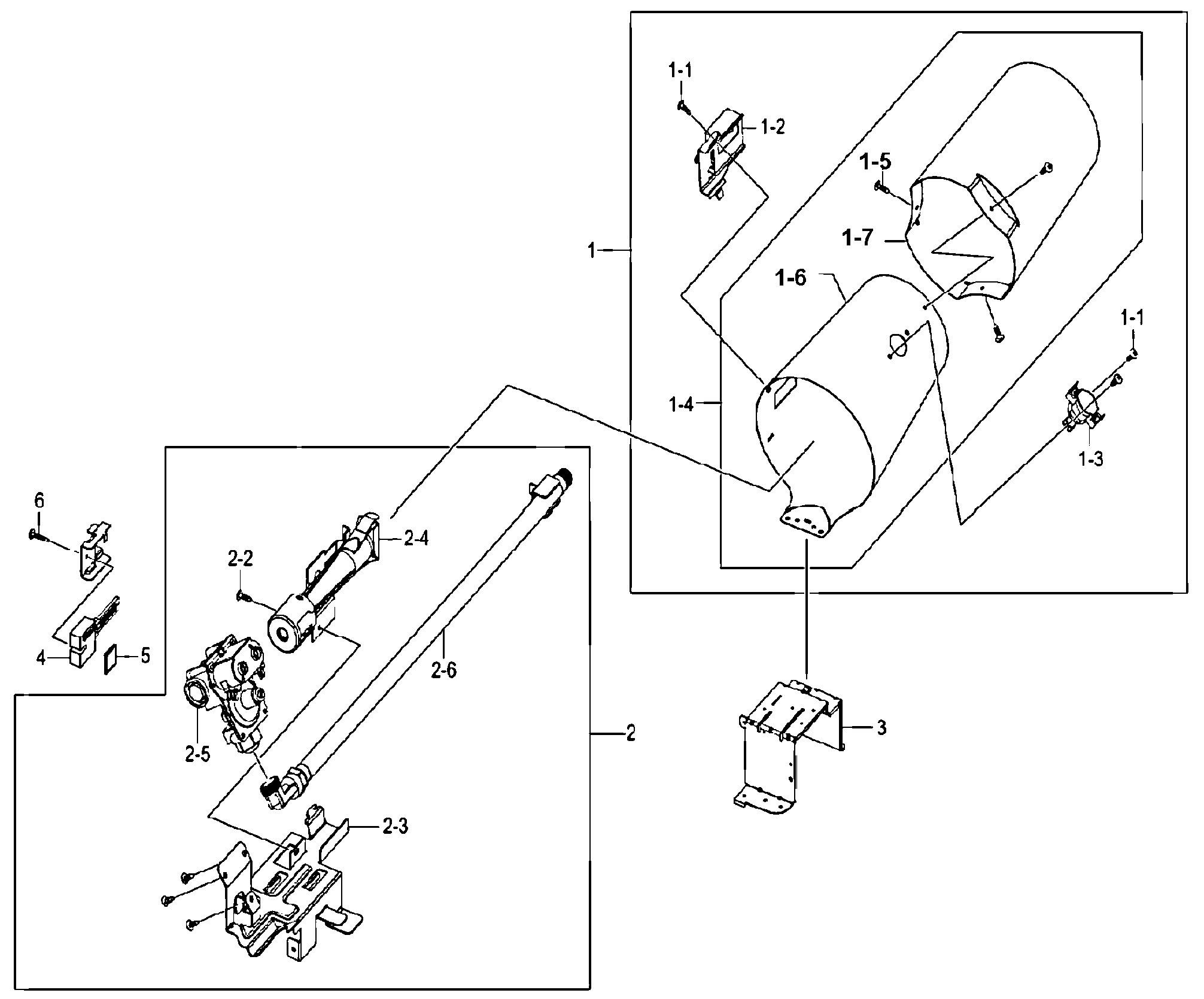 1-1
1-2
1-5
1-7
1
1-6
1-1
1-4
1-3
6
2-4
2-2
4
5
2-6
2-5
2
3
2-3