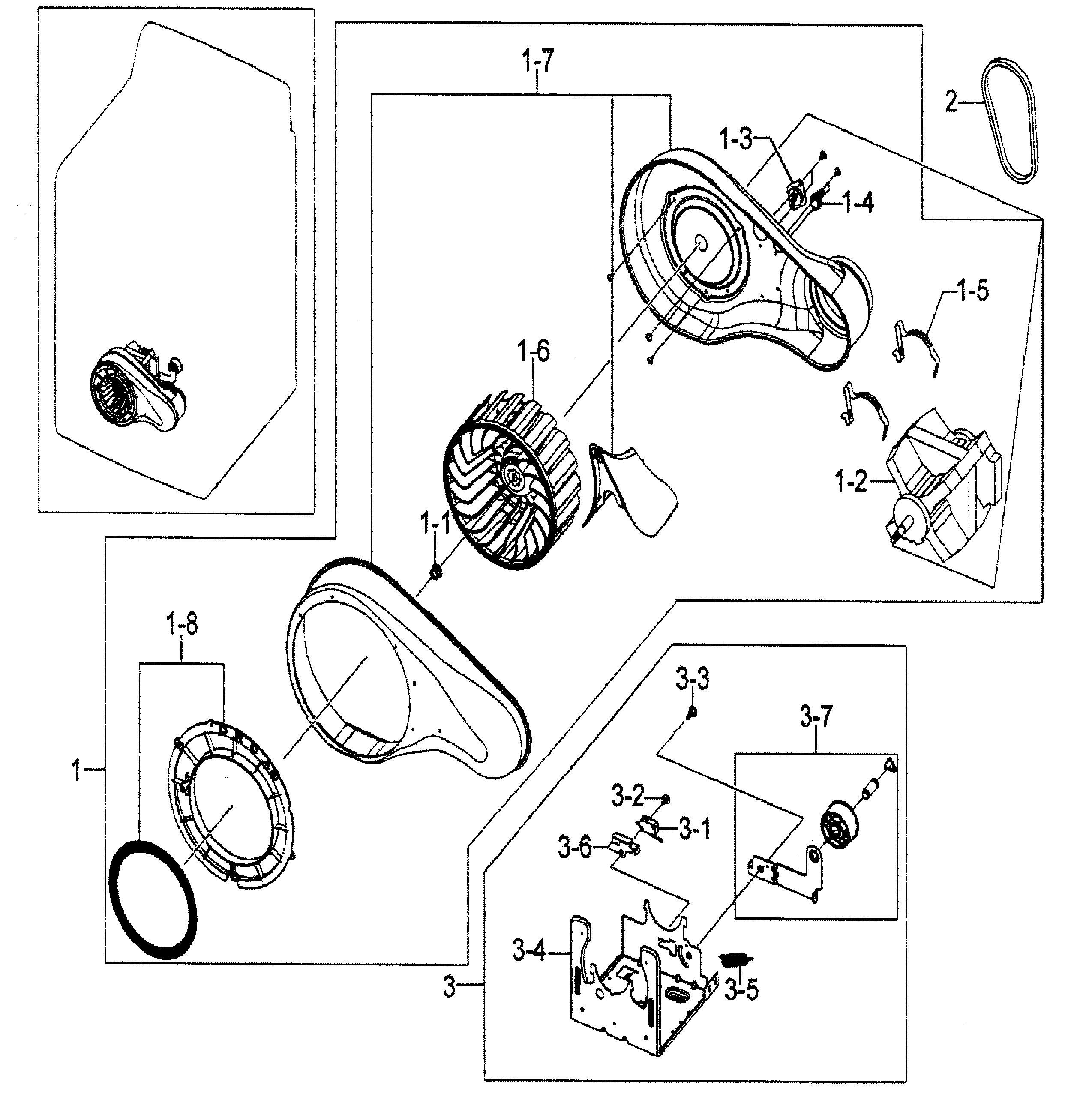 1-7
2
1-3
1-4
1-5
1-6
1-2
1-1
1-8
1
3-3
3-7
3-2
3-1
3-6
3-4
3-5
3