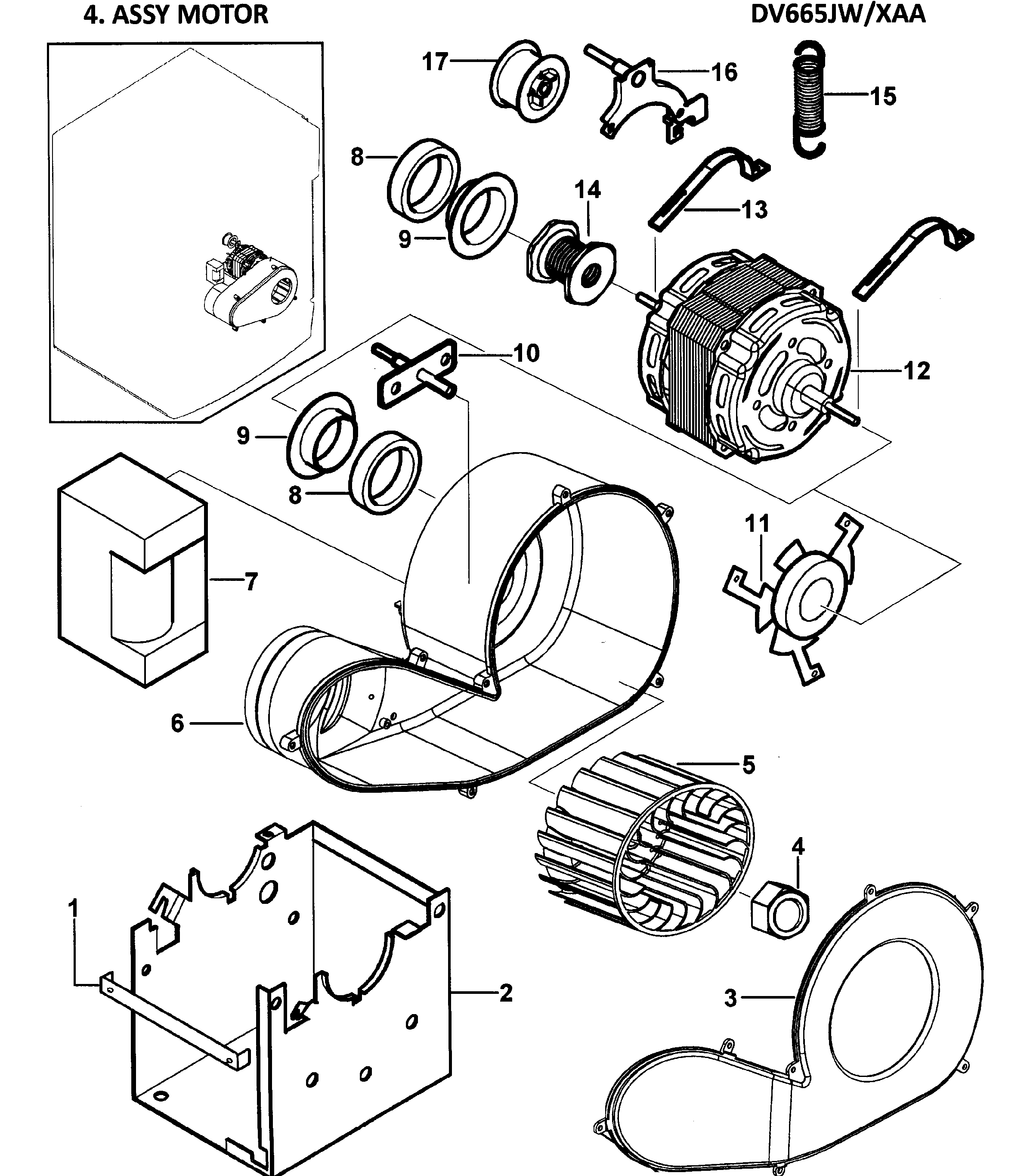 4. ASSY MOTOR

DV665JW/XAA

17
16
15
8
14
13
9
10
12
9
8
11
7
6
5
4
1
2
3