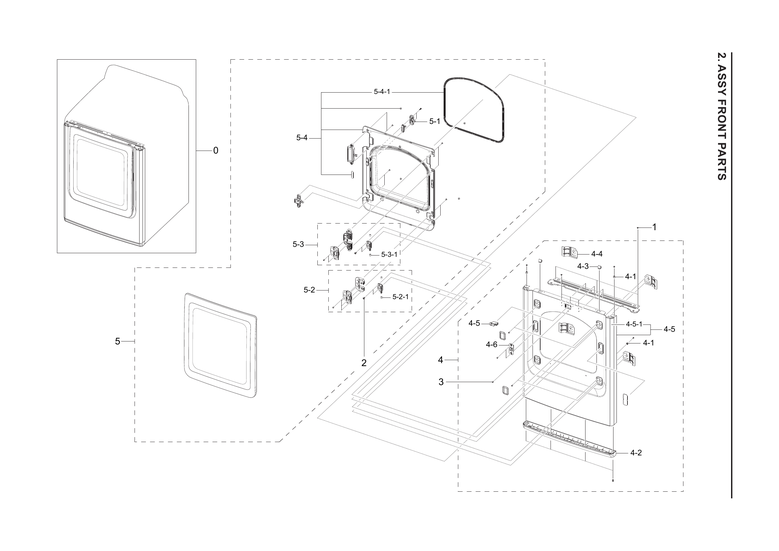 2. ASSY FRONT PARTS

0
5-4-1
5-1
5-4
5-3
5-3-1
5-2
5-2-1
5
2
1
4-4
4-3
4-1
4-5
4-5-1
4-5
4-6
4-1
4
3
4-2