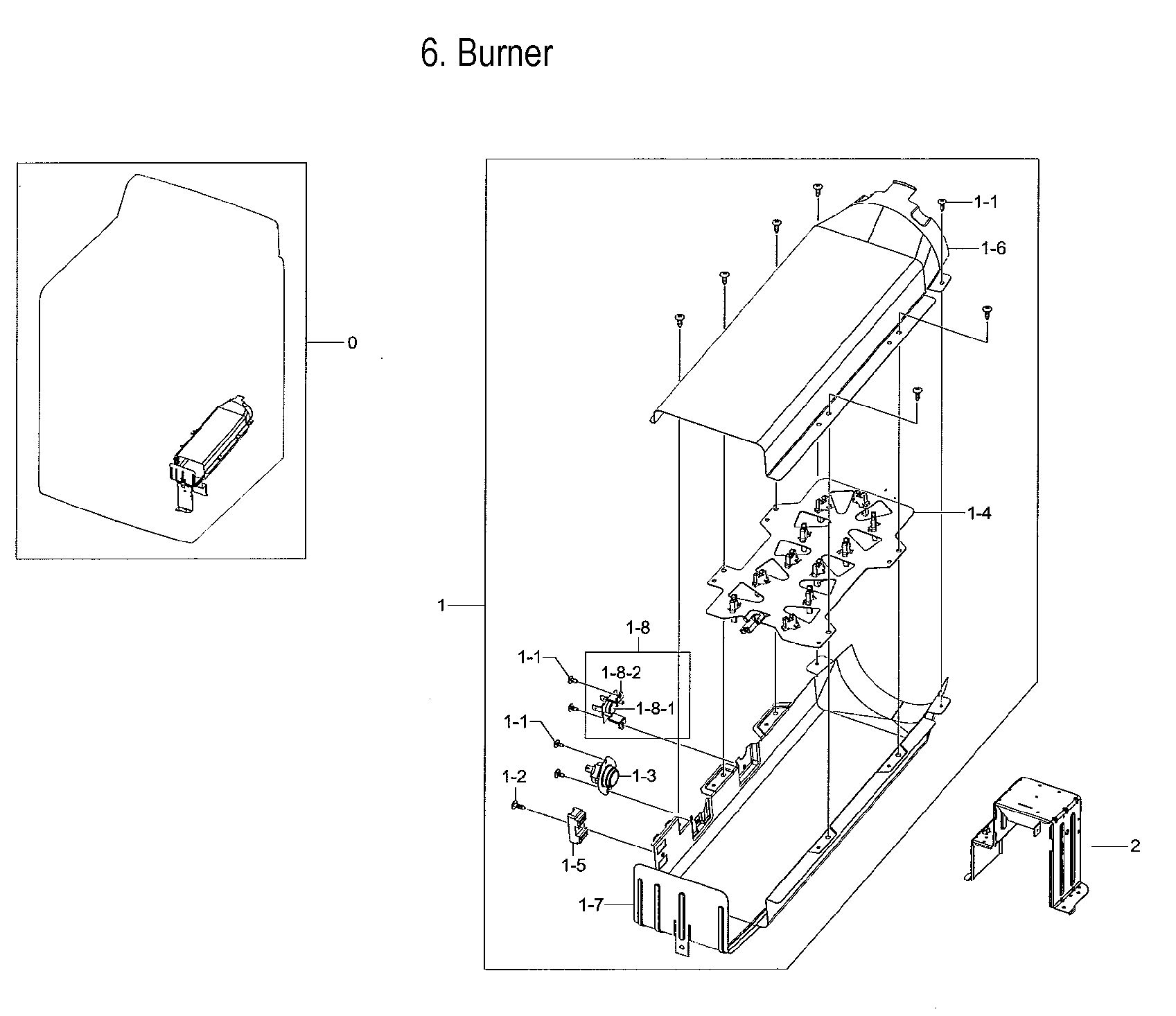 6. Burner

0

1-1
1-6
1-4
1
1-8
1-1
1-8-2
1-8-1
1-1
1-3
1-2
1-5
1-7
2