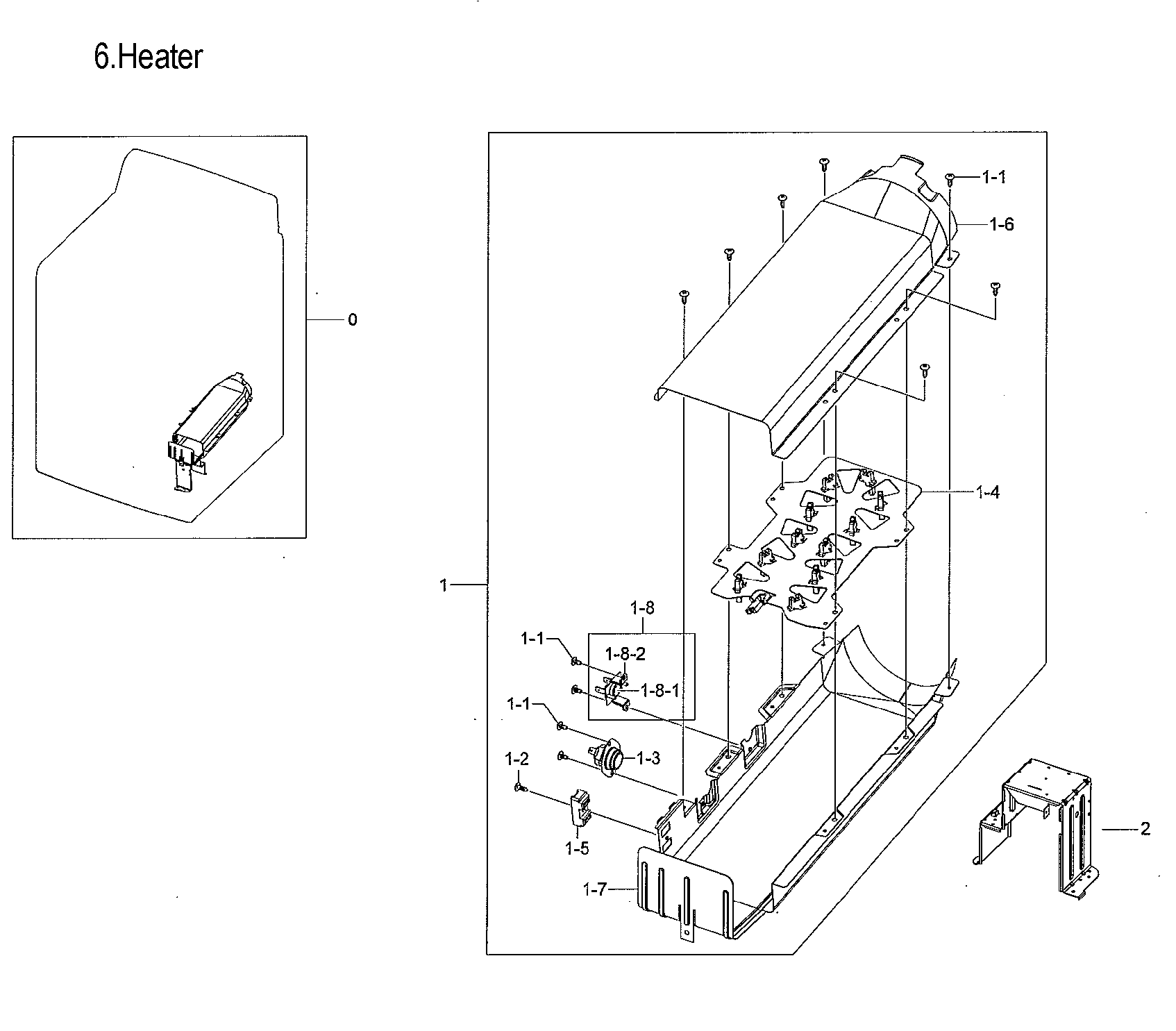 6.Heater

0

1-1
1-6
1-4
1
1-8
1-1
1-8-2
1-8-1
1-1
1-3
1-2
1-5
1-7
2