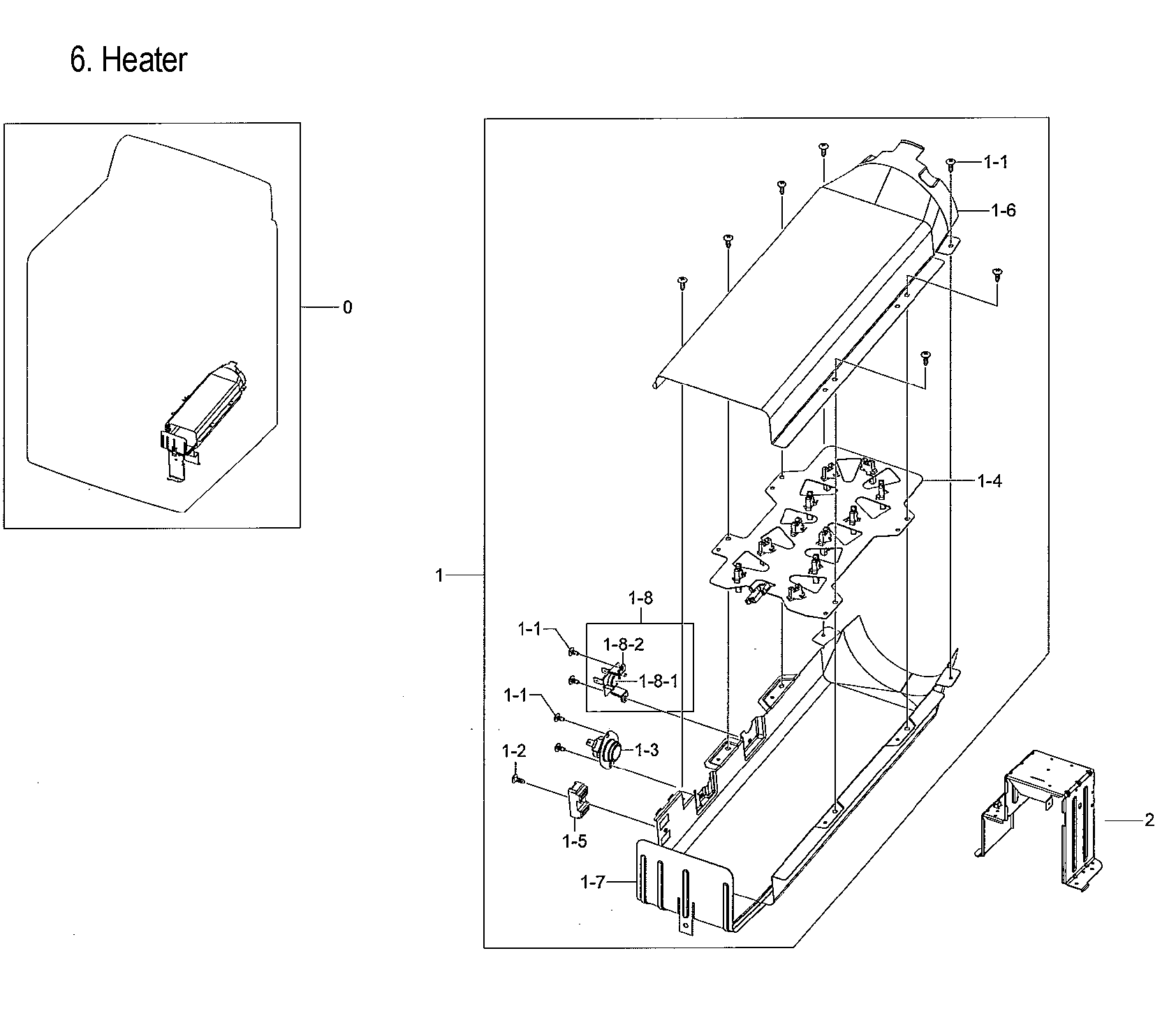 6. Heater

0

1-1
1-6
1-4
1
1-8
1-1
1-8-2
1-8-1
1-1
1-3
1-2
1-5
1-7
2