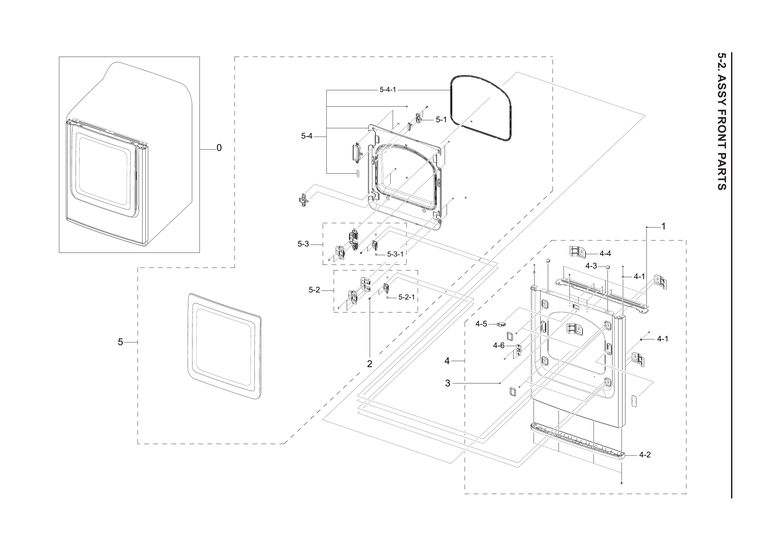 5-2. ASSY FRONT PARTS

0
5-4-1
5-1
5-4
5-3
5-3-1
5-2
5-2-1
2
5
1
4-4
4-3
4-1
4-5
4-6
4-1
4
3
4-2