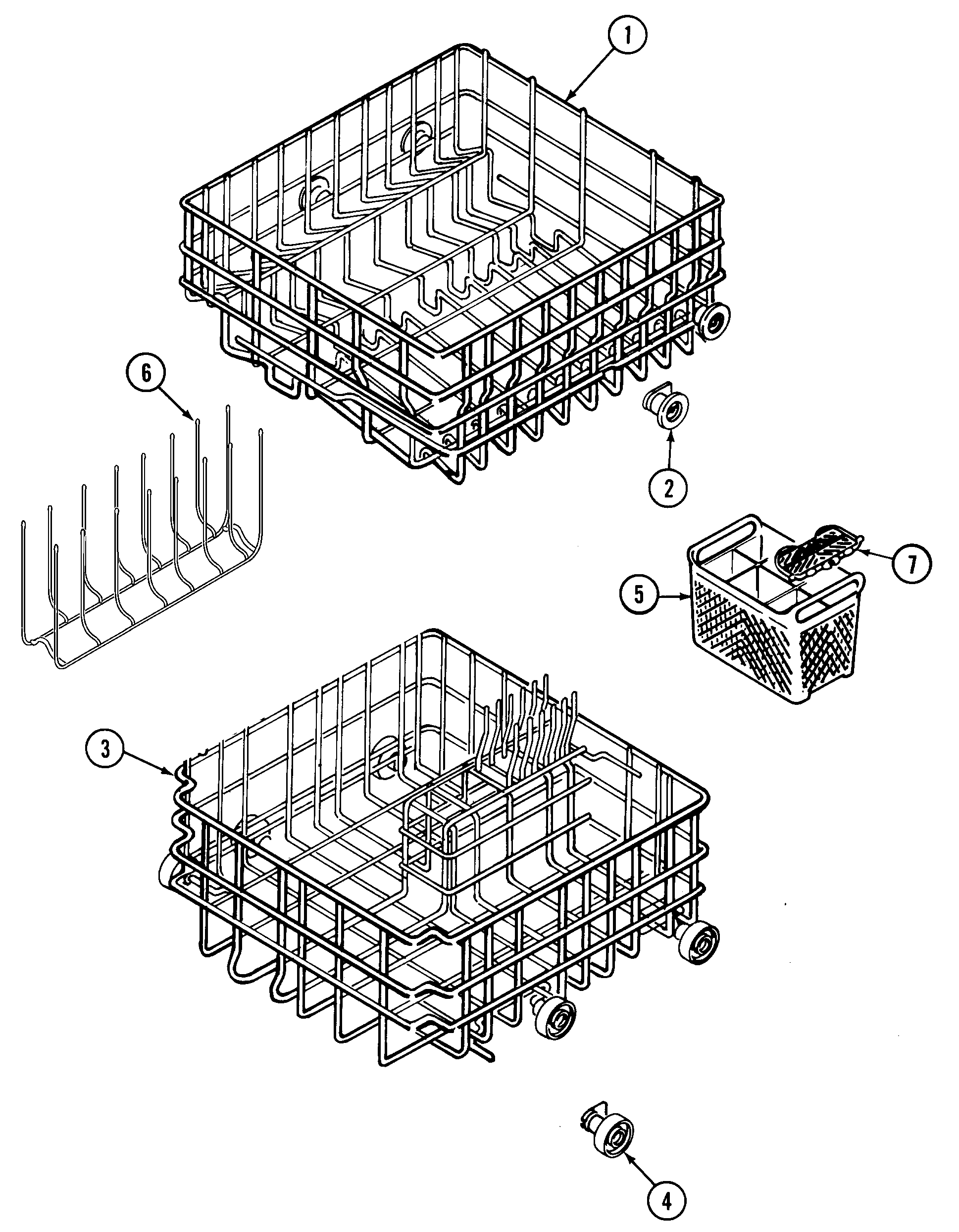 1
6
2
7
5
3
4