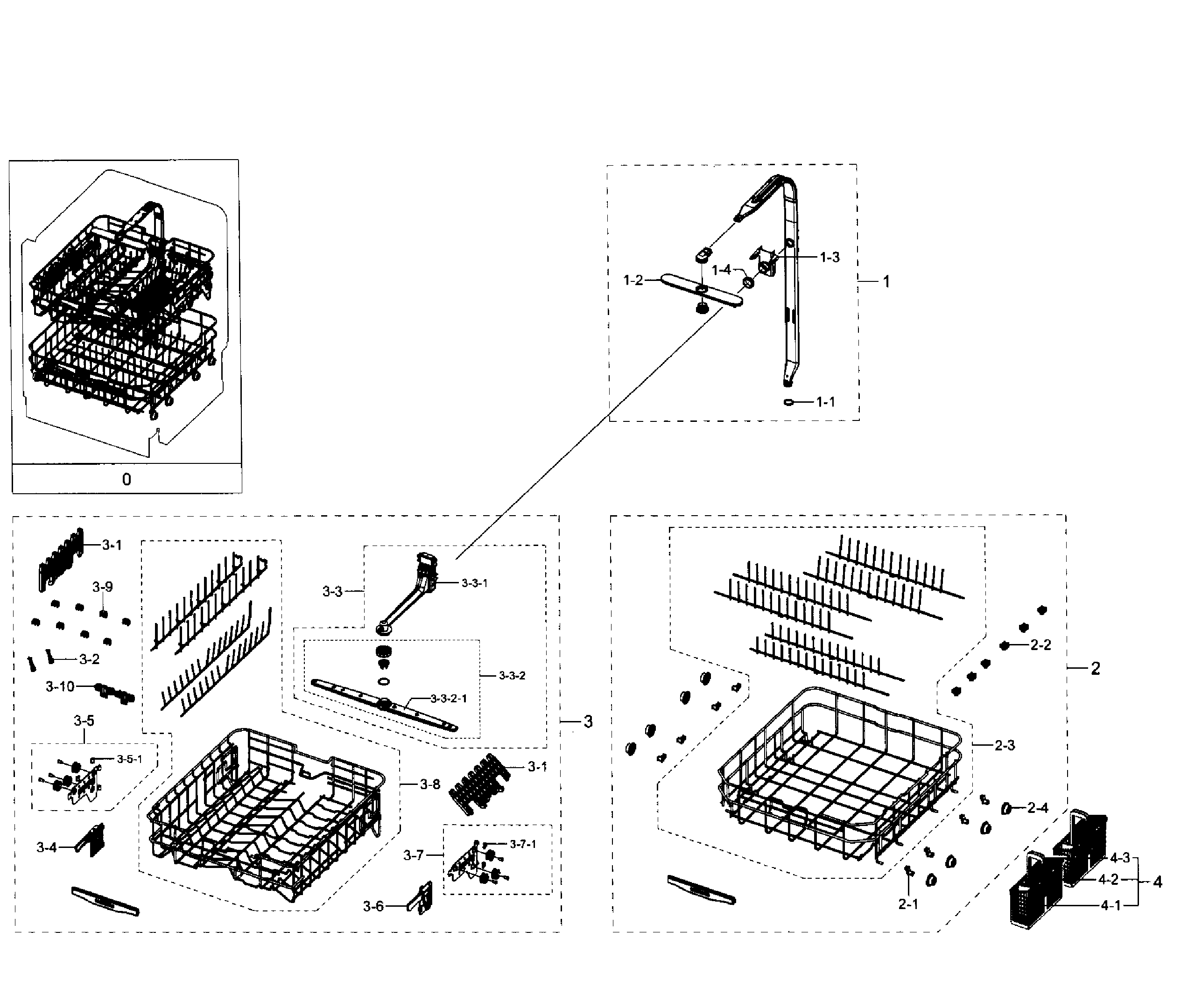 0

1-3
1-4
1-2
1
1-1

3-1
3-9
3-2
3-10
3-5
3-5-1
3-4
3-3
3-3-1
3-3-2
3-3-2-1
3
3-8
3-1
3-7
3-7-1
3-6

2-2
2
2-3
2-4
2-1
4-3
4-2
4
4-1