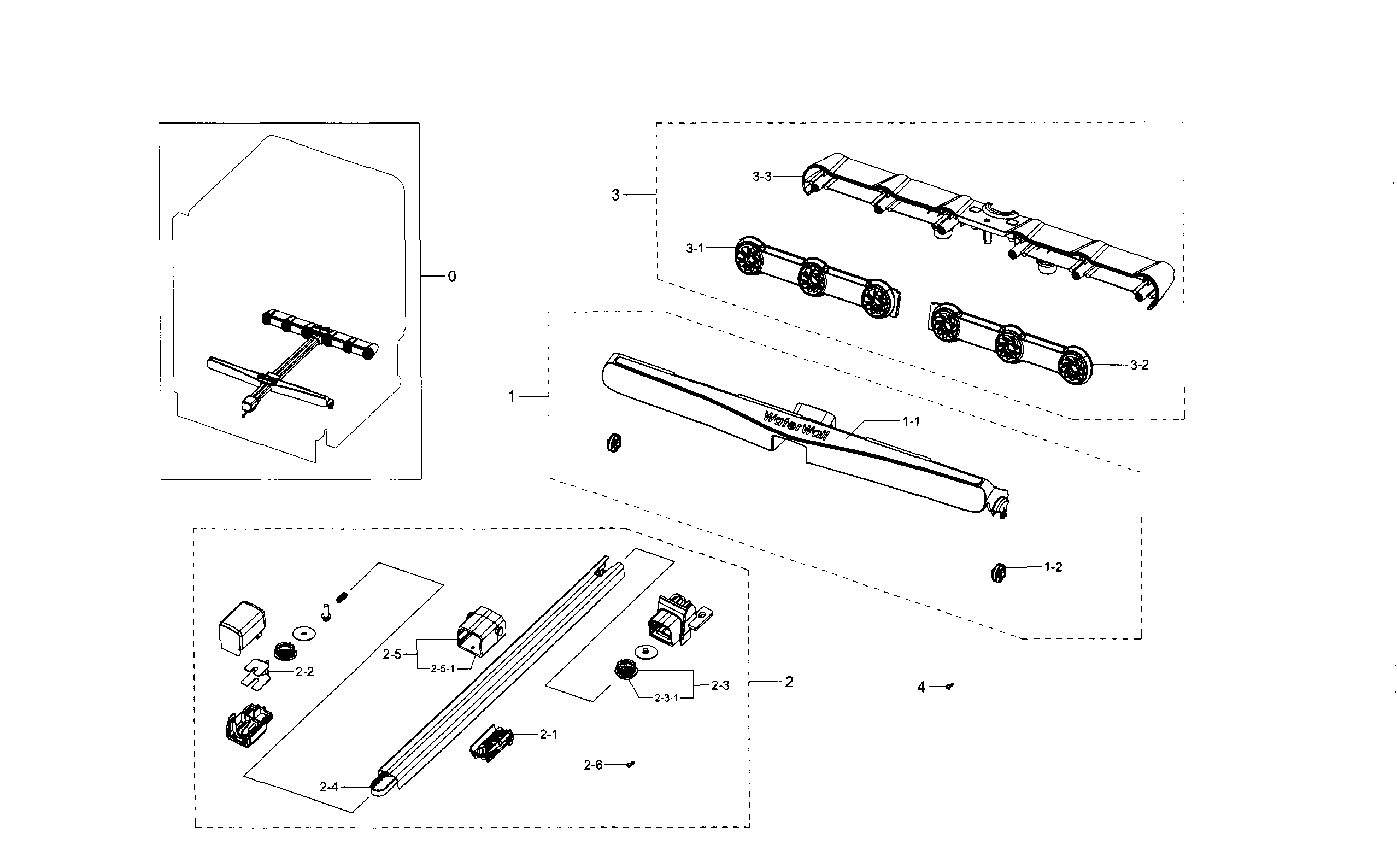 0
3
3-3
3-1
3-2
1
WaterWall
1-1
1-2
2-2
2-5
2-5-1
2-3
2-3-1
2
4
2-1
2-6
2-4