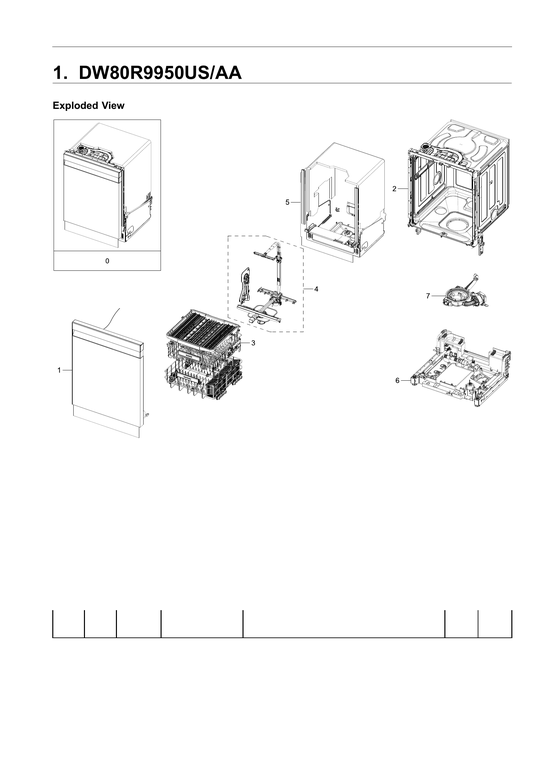 1. DW80R9950US/AA

Exploded View

0

5

2

4

7

3

1

6