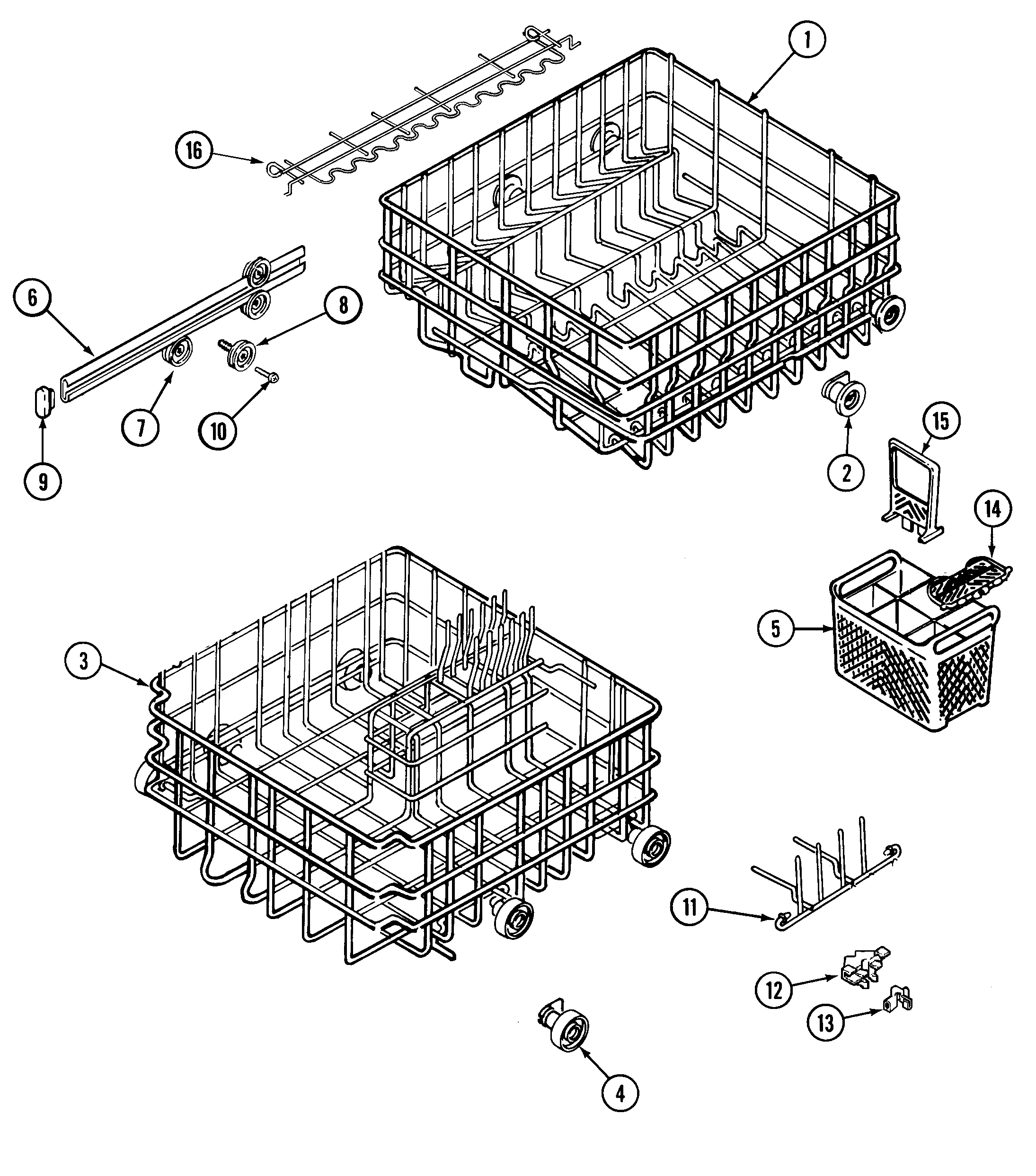 1
16
6
8
7
10
9
2
15
14
5
3
11
12
13
4