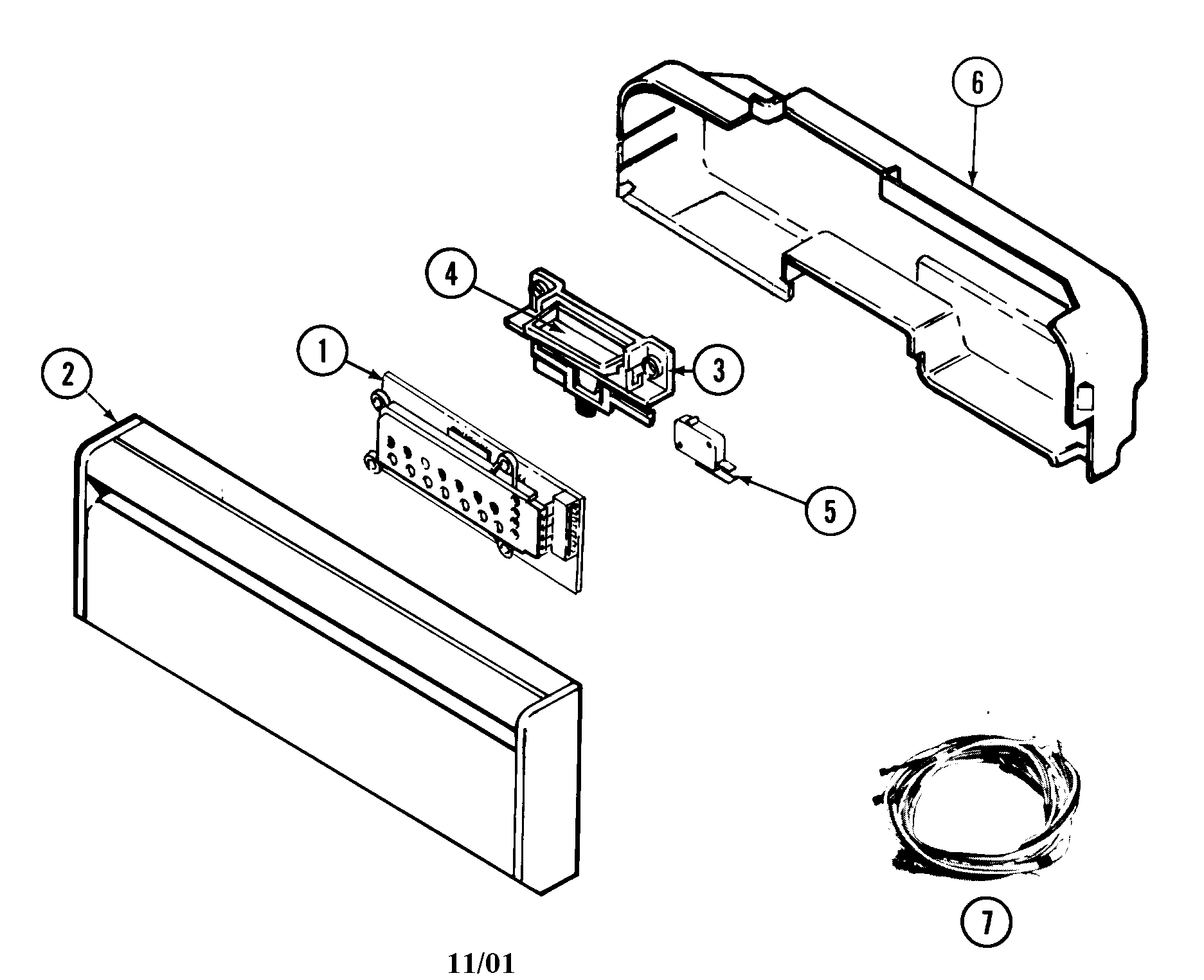 6
4
1
3
2
5
7
11/01