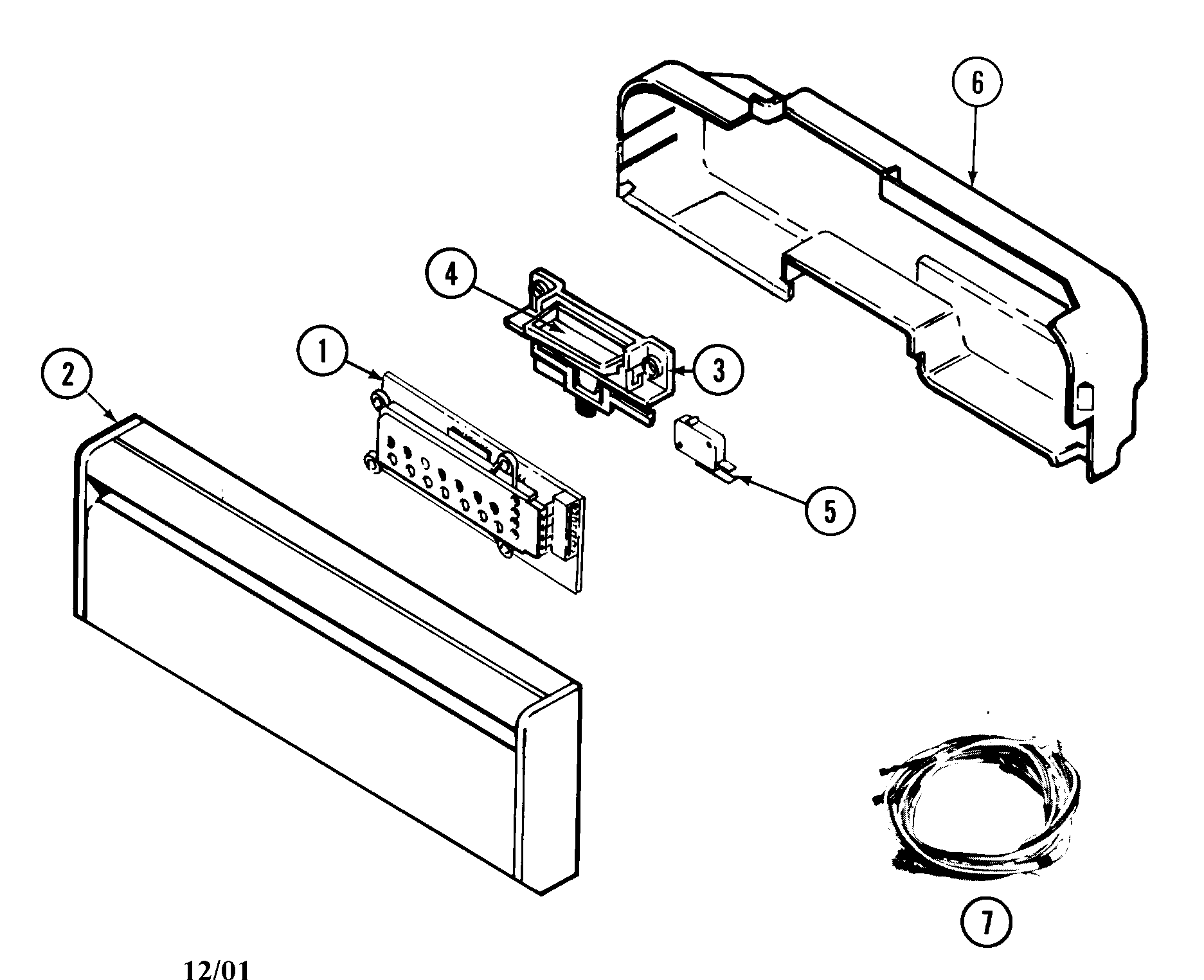 6

4

1

3

2

5

7

12/01