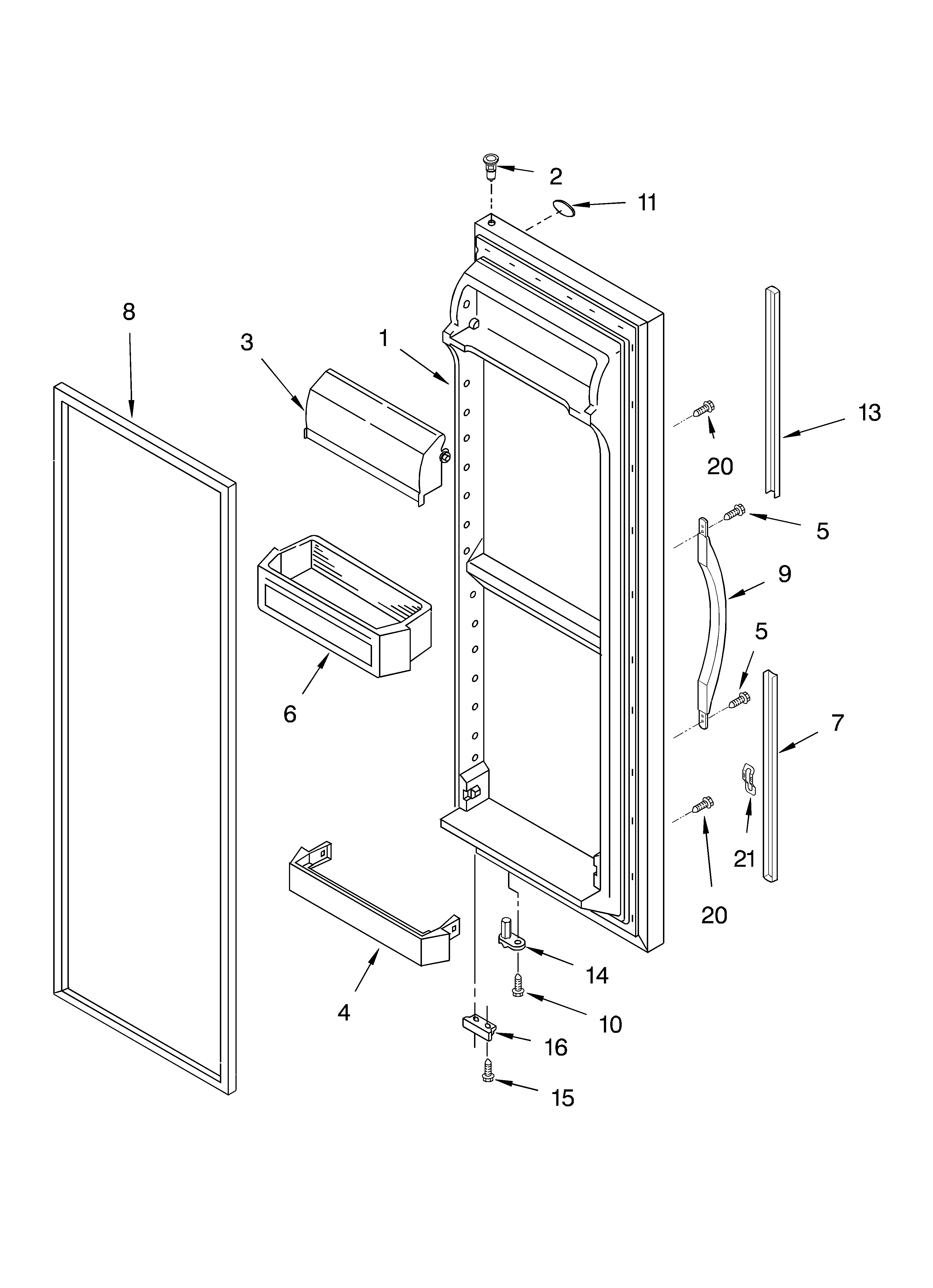 2
11
8
3
1
13
20
5
9
5
6
7
21
20
14
4
10
16
15