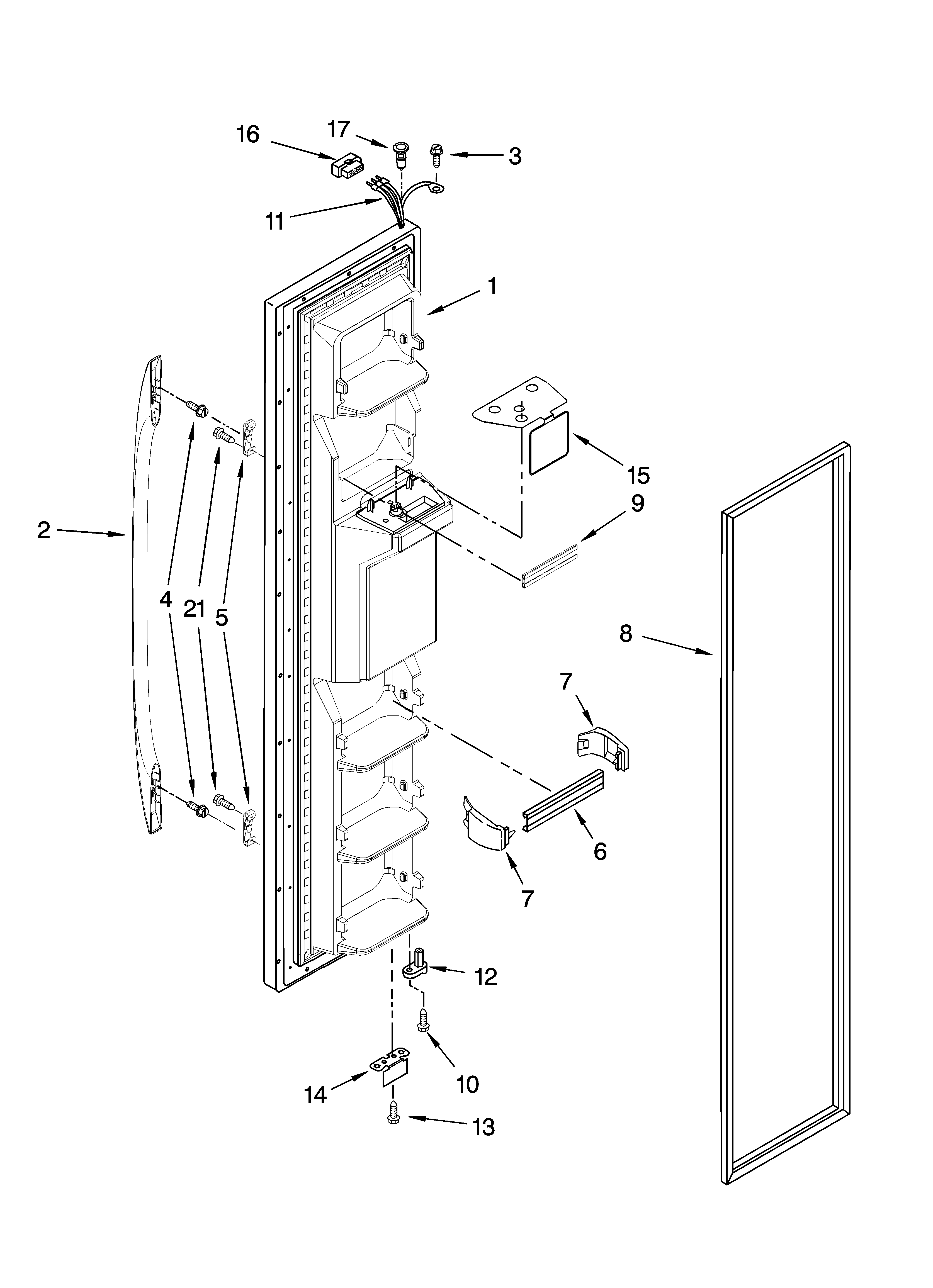 16
17
3
11
1
15
9
2
4
21
5
8
7
6
7
12
10
14
13