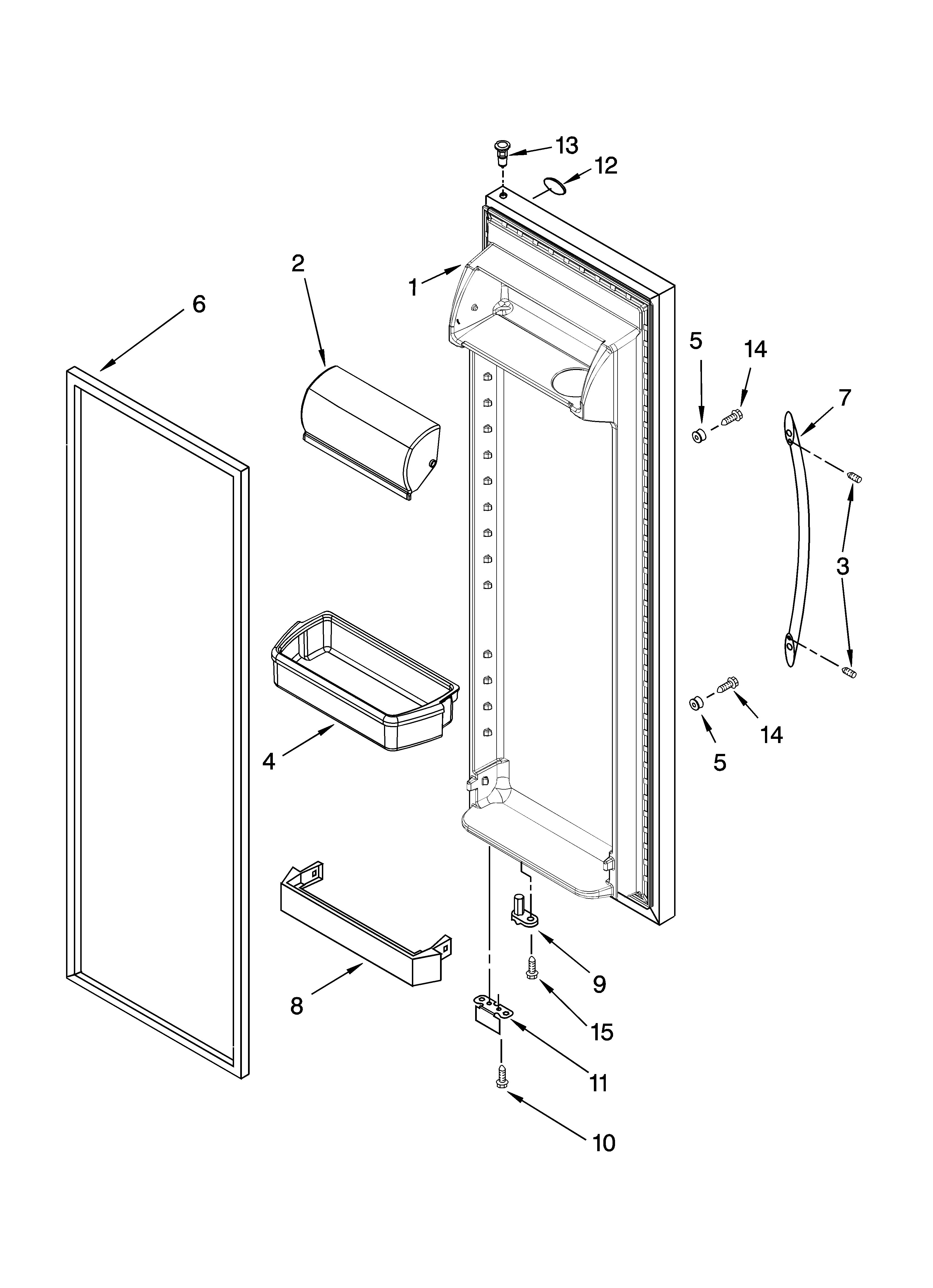 13
12
2
1
6
5
14
7
3
4
14
5
9
8
15
11
10