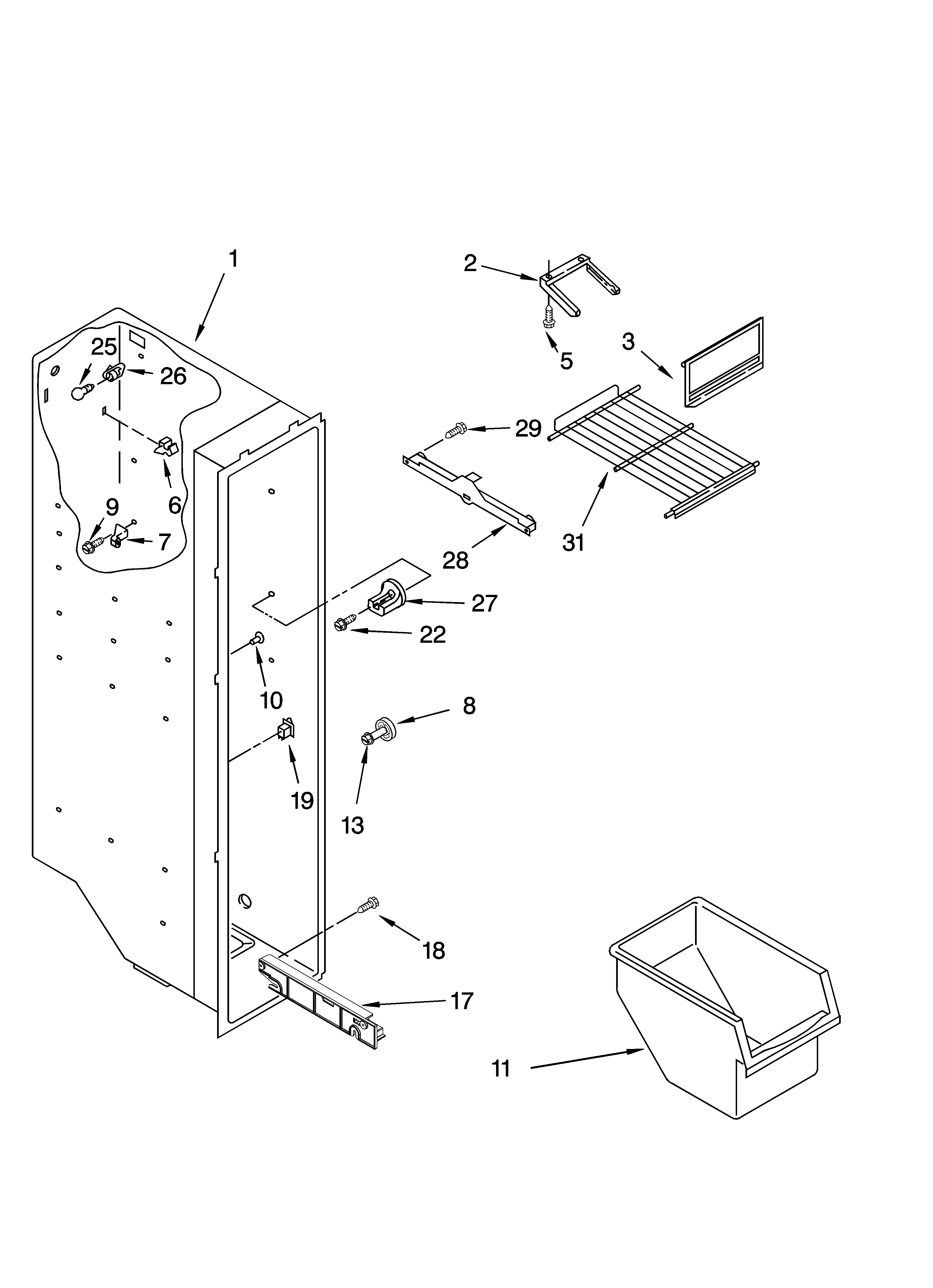 1
2
25
26
5
3
29
6
9
7
31
28
27
22
10
8
19
13
18
17
11