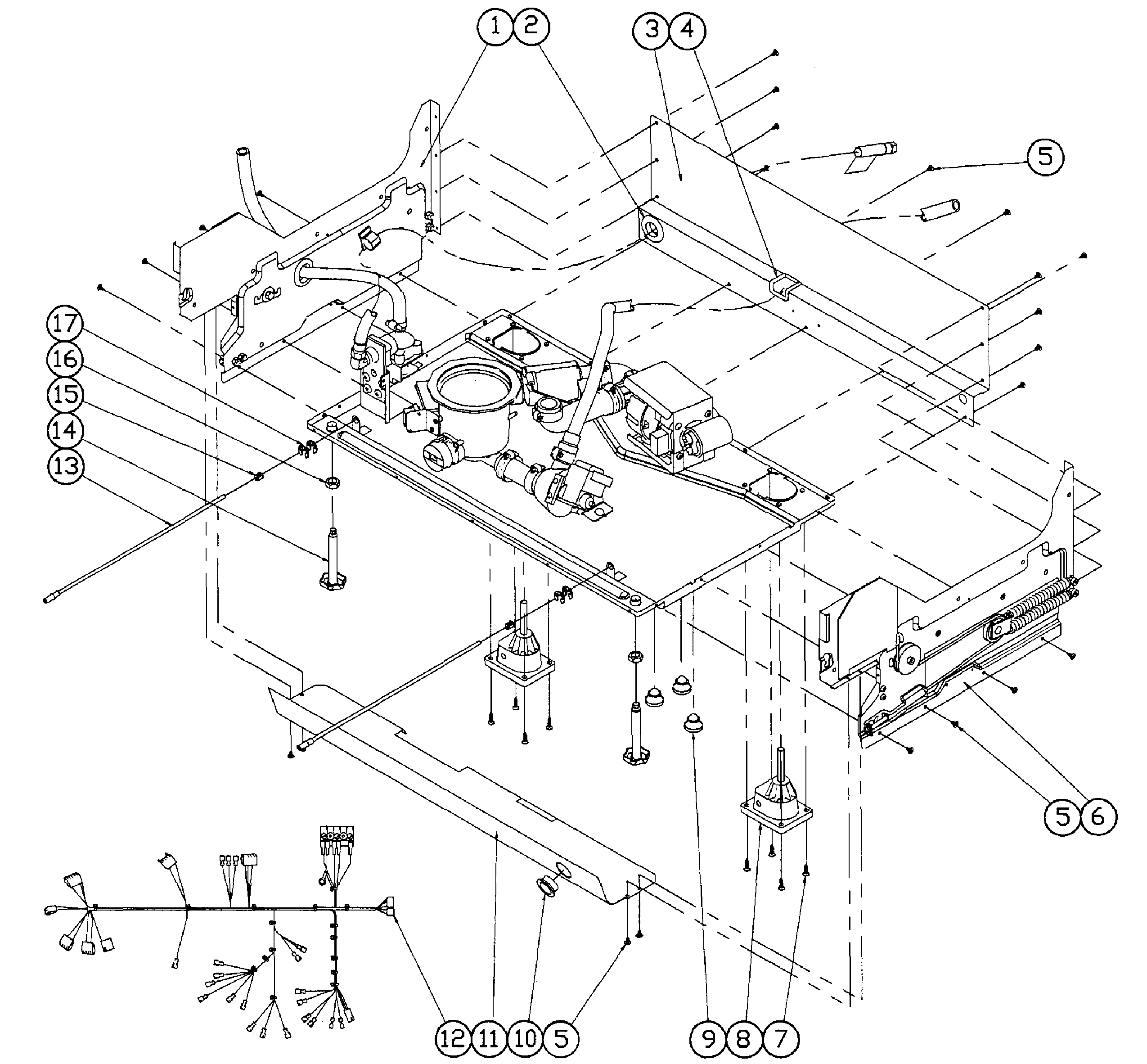 1 2
3 4
5
17
16
15
14
13
5 6
12 11 10 5
9 8 7