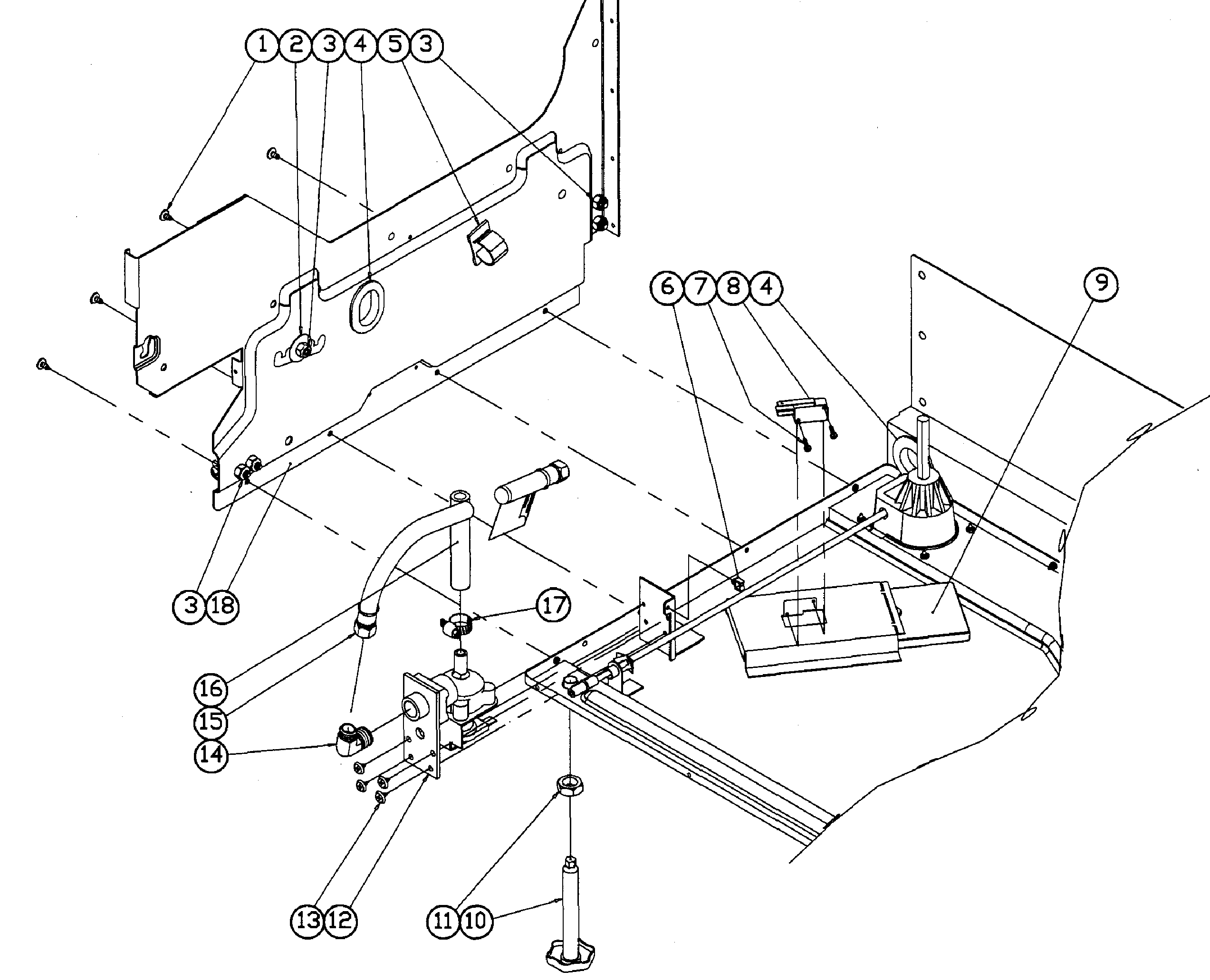 1 2 3 4 5 3

6 7 8 4

9

3 18

17

16

15

14

13 12

11 10