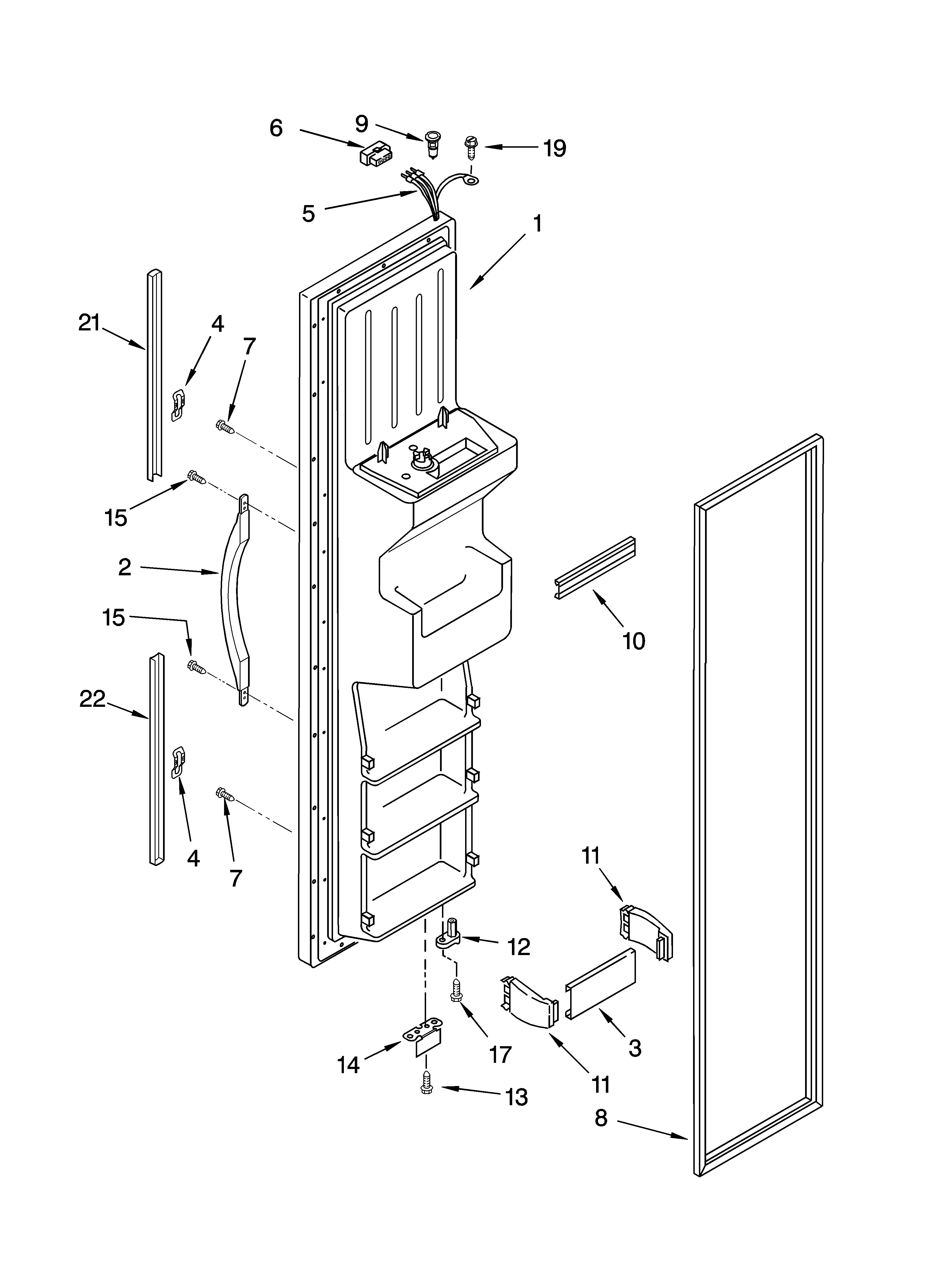 6
9
19
5
1
21
4
7
15
2
15
22
4
7
10
11
12
17
3
14
11
13
8