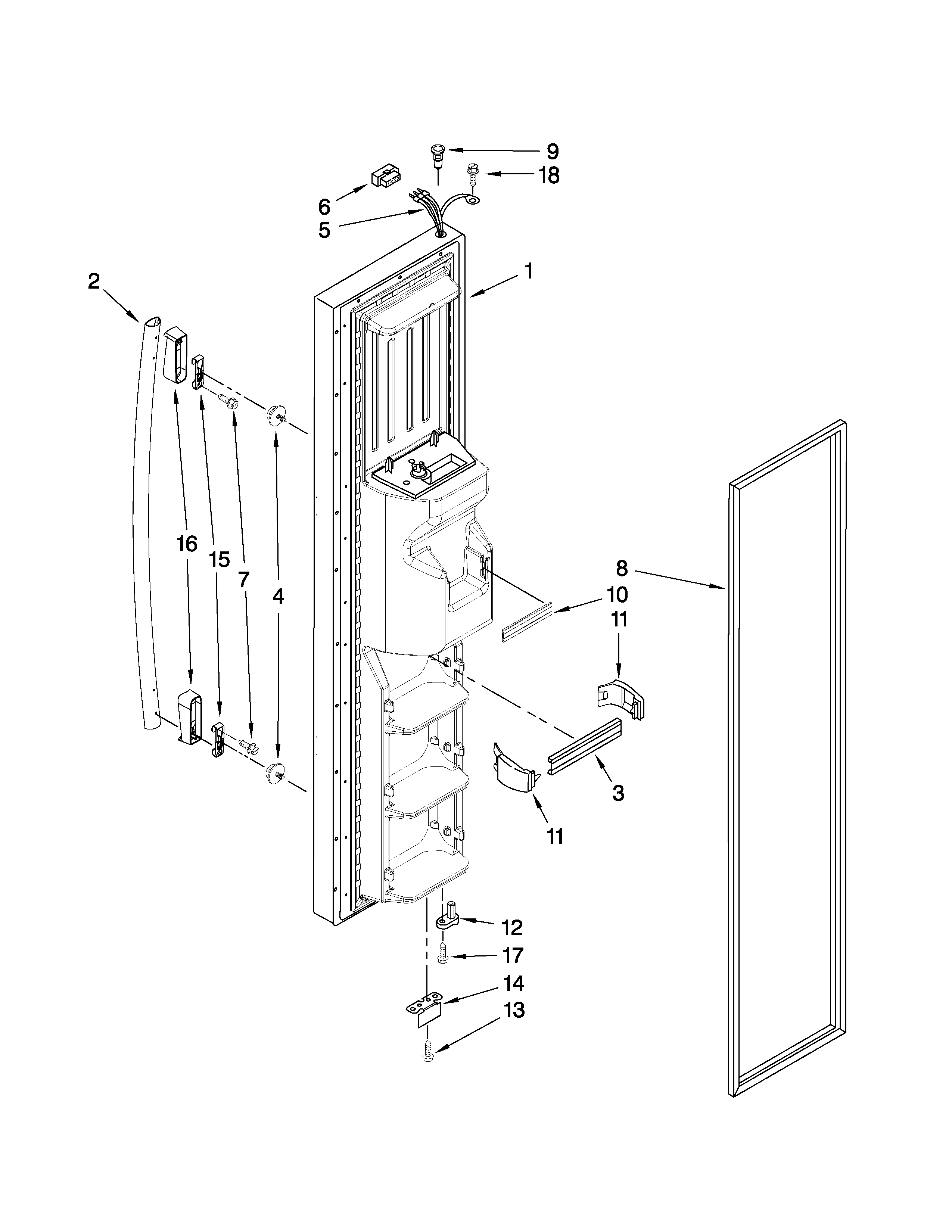 9
18
6
5
1
2
16
15
7
4
8
10
11
3
11
12
17
14
13