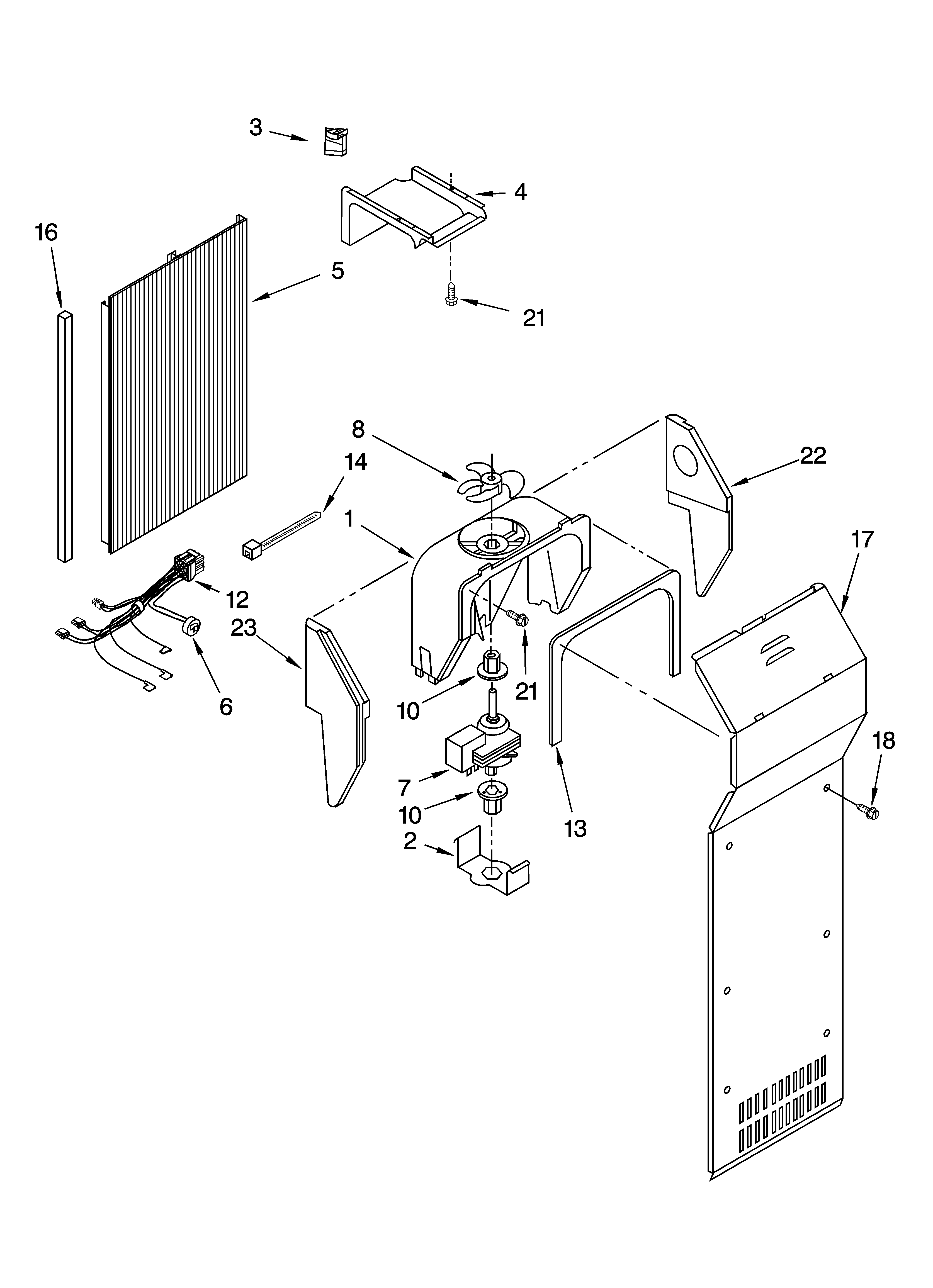 3
4
16
5
21
8
14
22
1
17
12
23
21
6
10
18
7
10
13
2