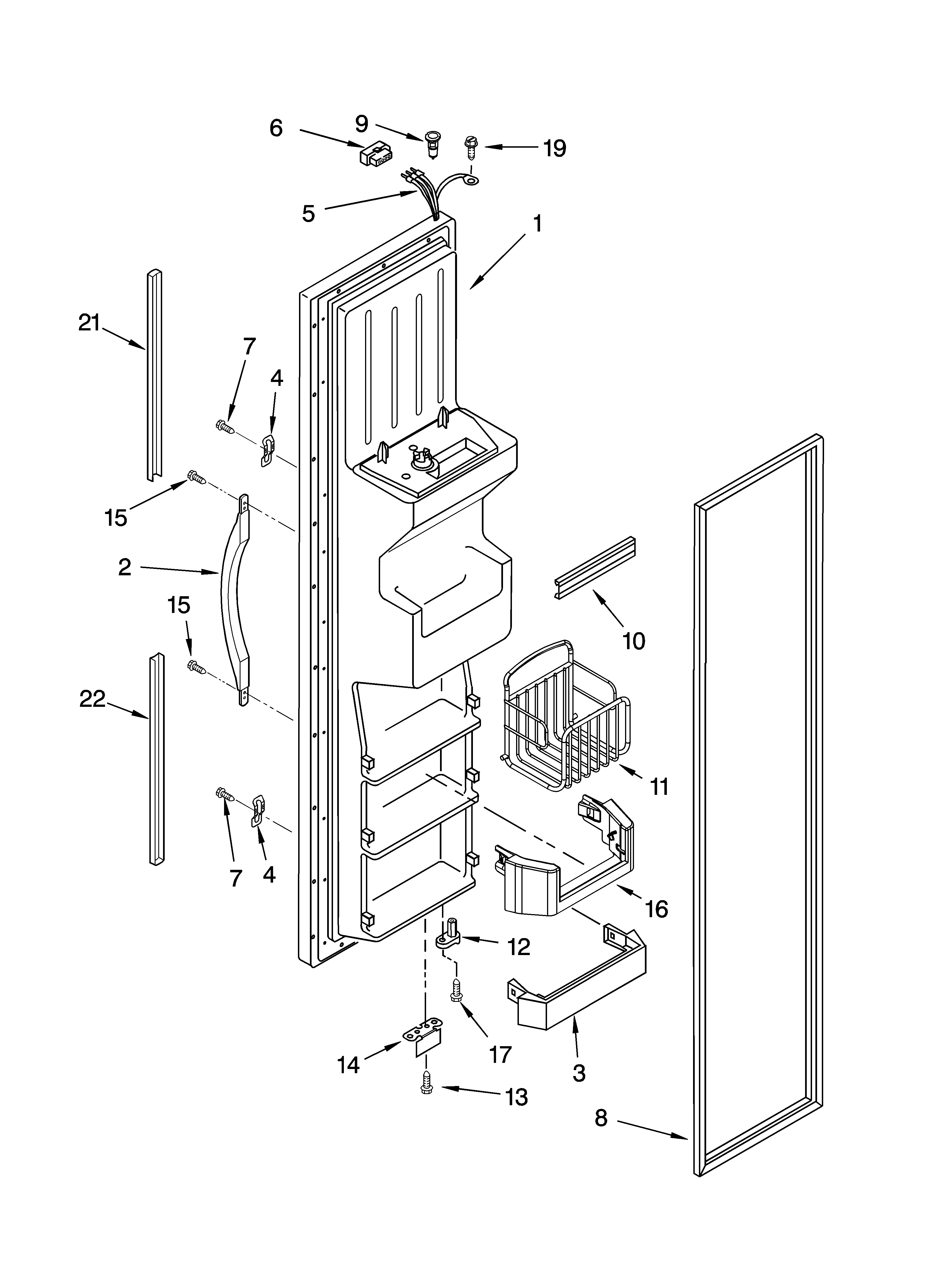 6
9
19
5
1
21
7
4
15
2
15
10
22
11
7
4
16
12
17
14
3
13
8