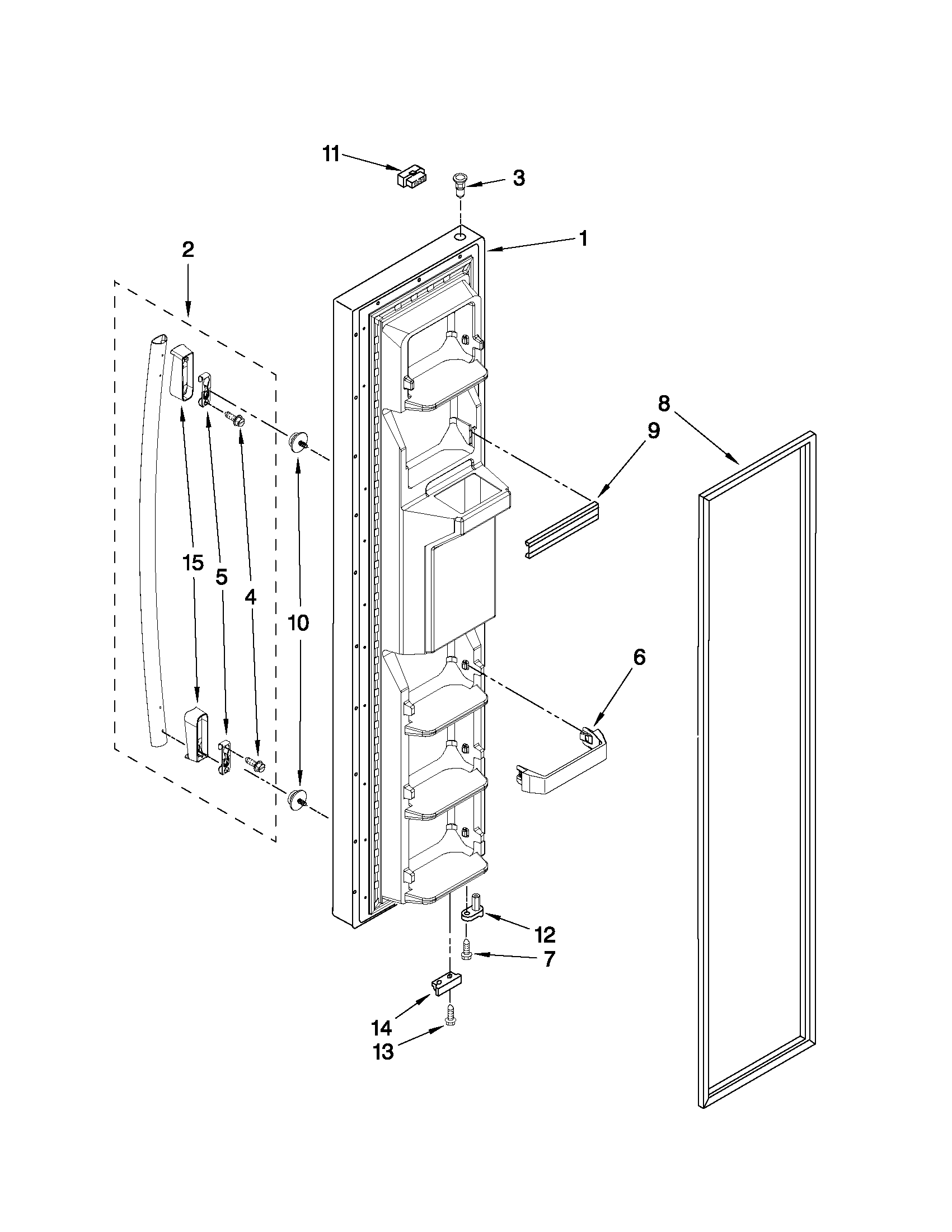 11
3
1
2
8
9
15
5
4
10
6
12
7
14
13