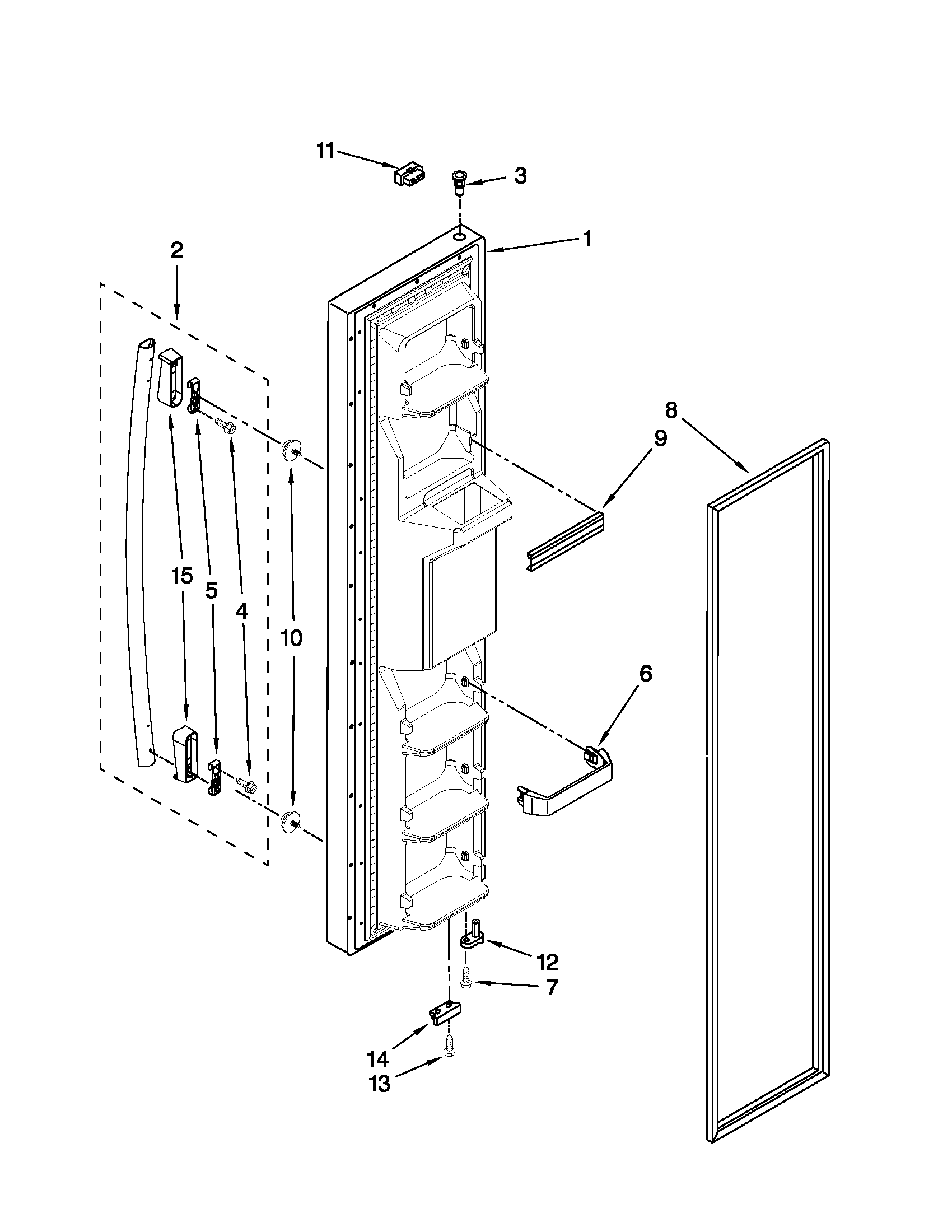 11
3
1
2
8
9
15
5
4
10
6
12
7
14
13