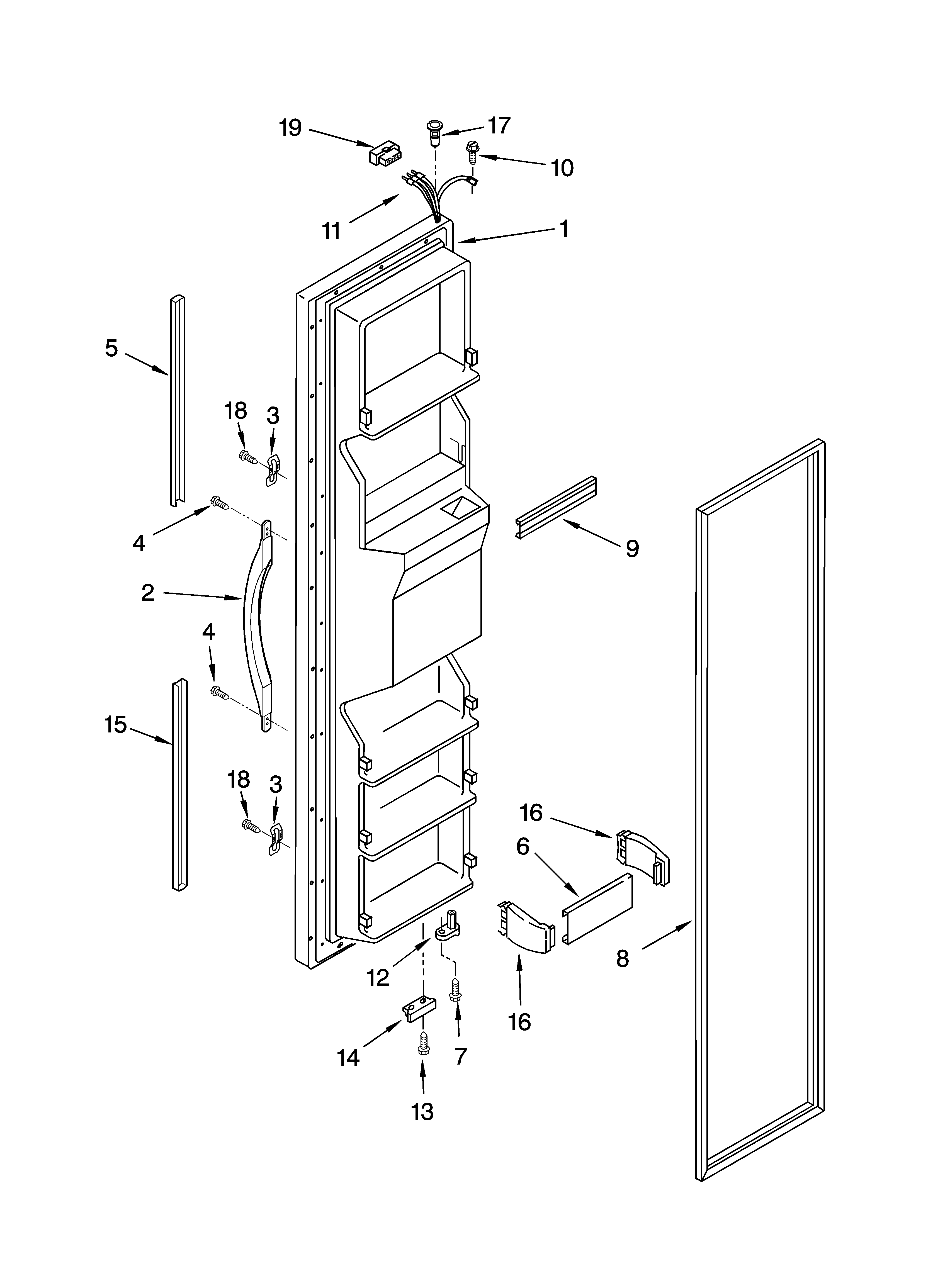 19
17
10
11
1
5
18
3
4
9
2
4
15
18
3
16
6
8
12
16
14
7
13