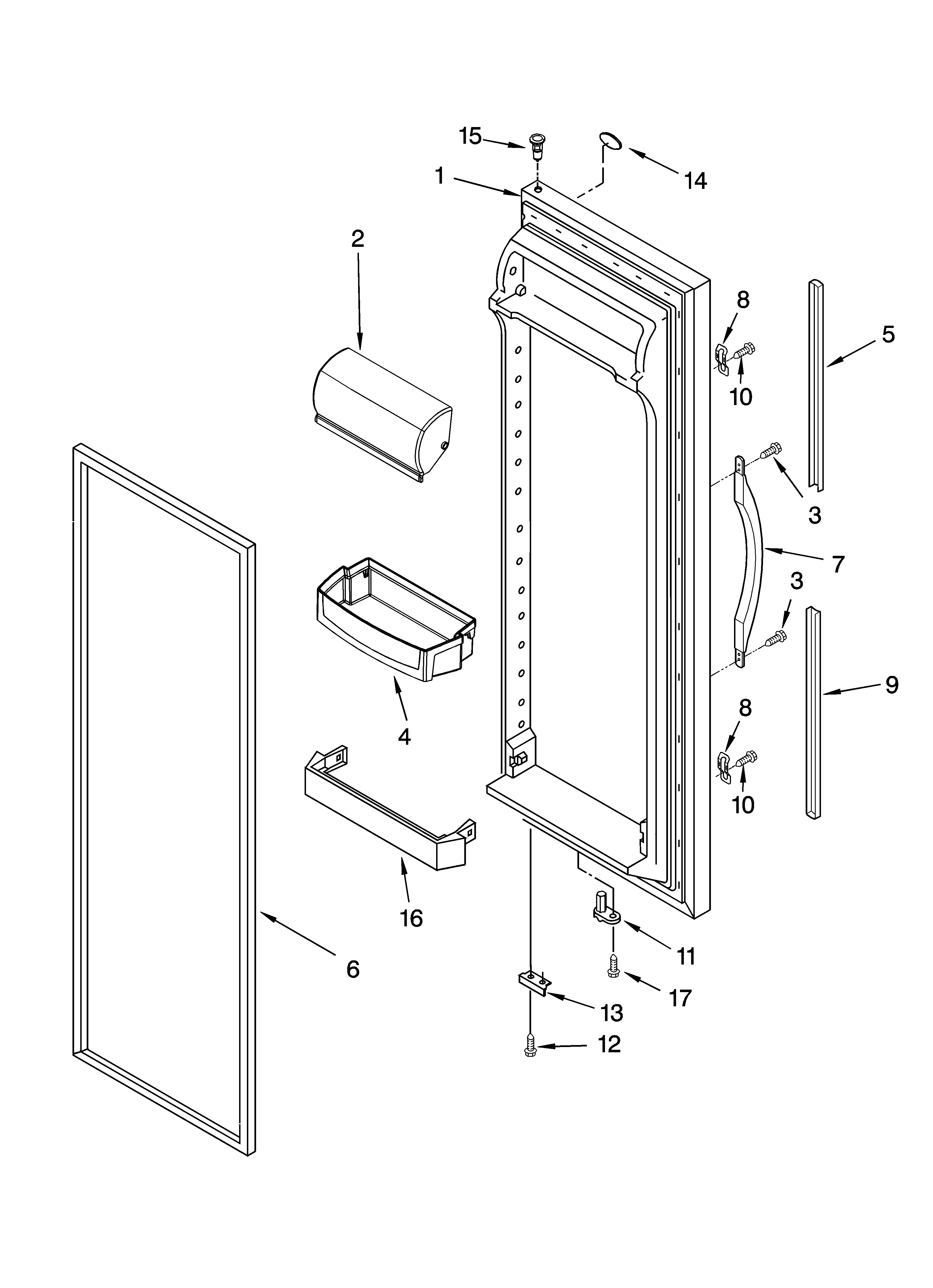 15
14
1
2
8
5
10
3
7
3
9
4
8
10
16
11
6
17
13
12