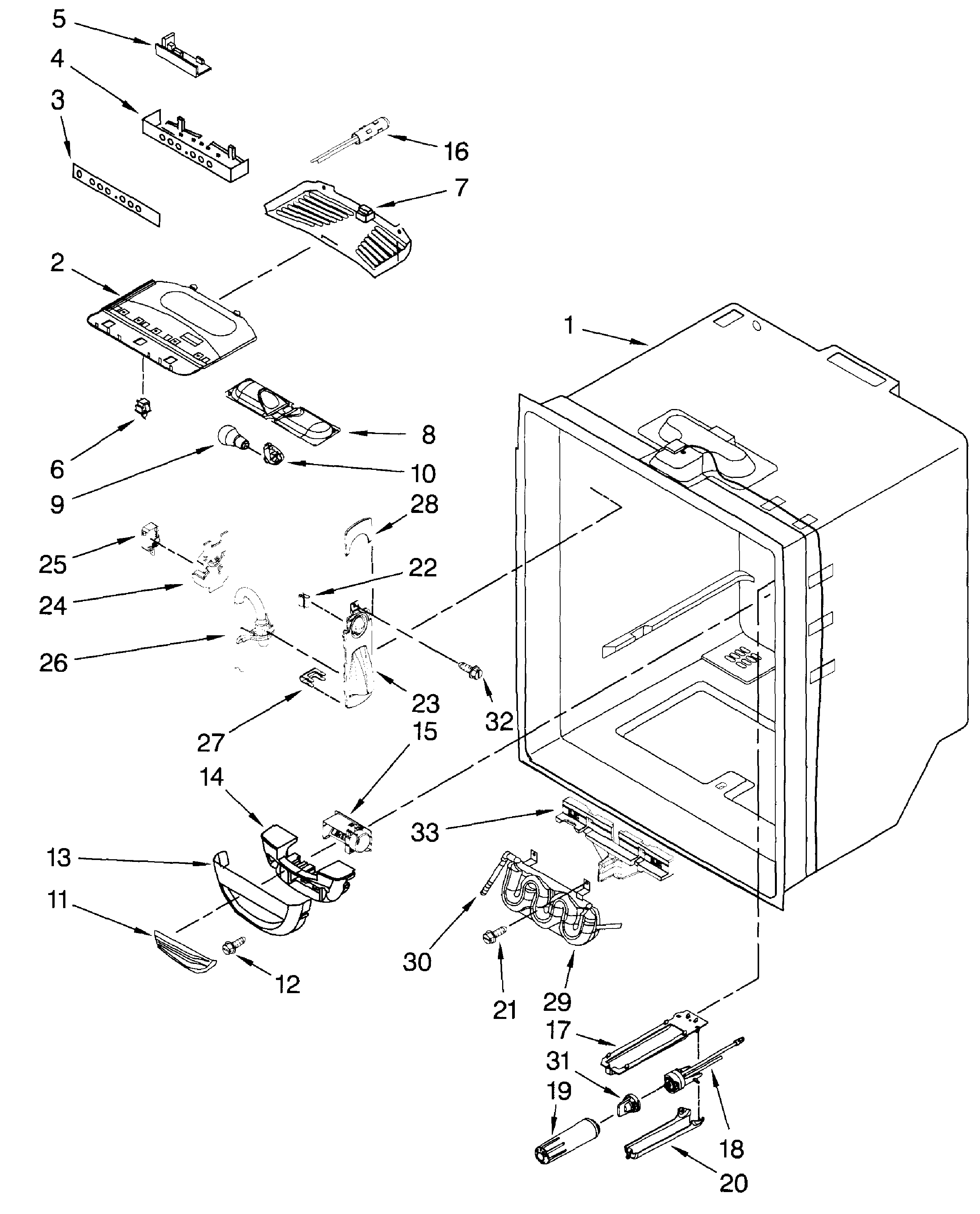 5
4
3
16
7
2
1
8
6
10
9
28
25
22
24
26
23
32
27
15
14
33
13
11
30
12
21
29
17
31
19
18
20