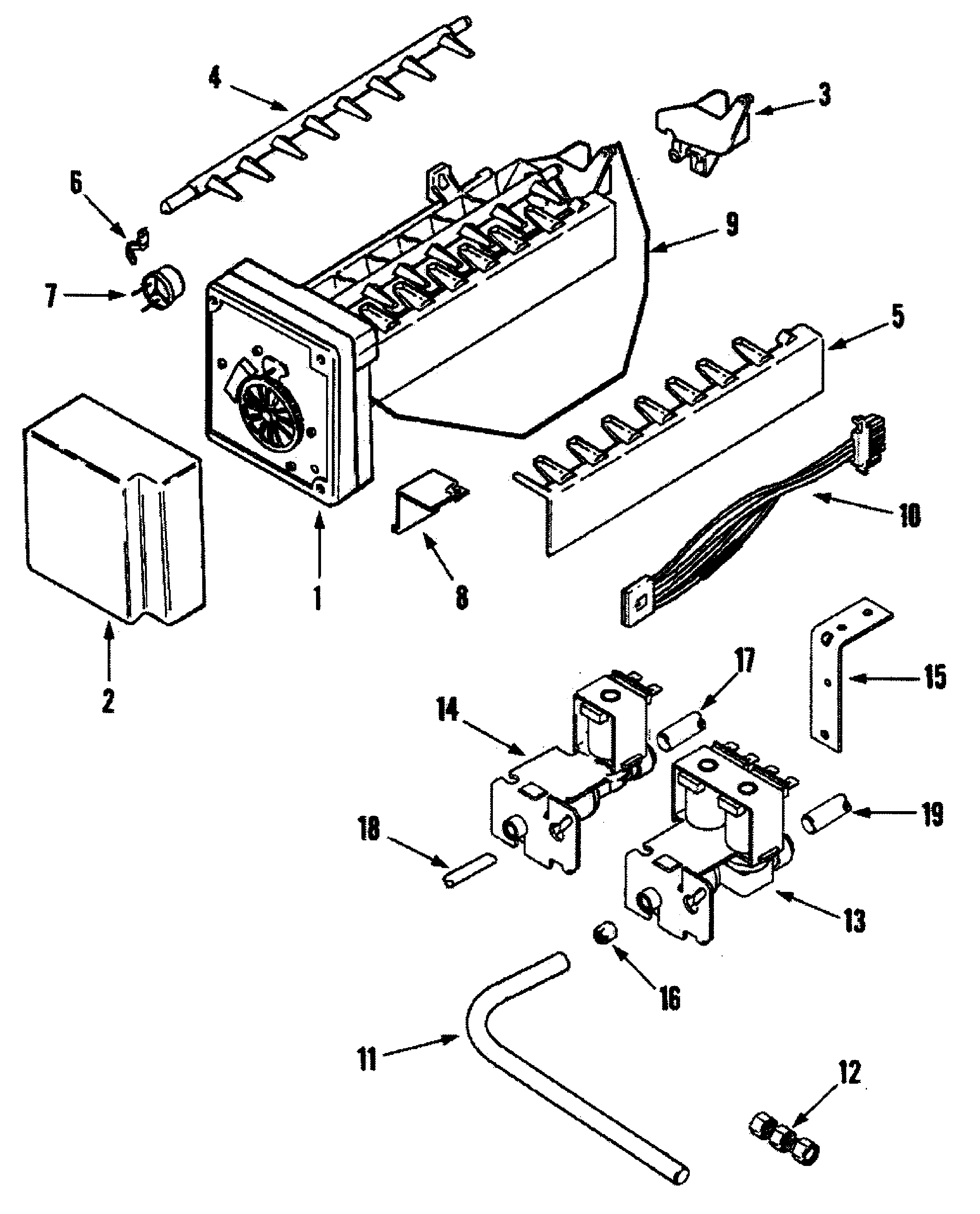 4
3
6
9
7
5
10
1
8
2
17
15
14
19
18
13
16
11
12