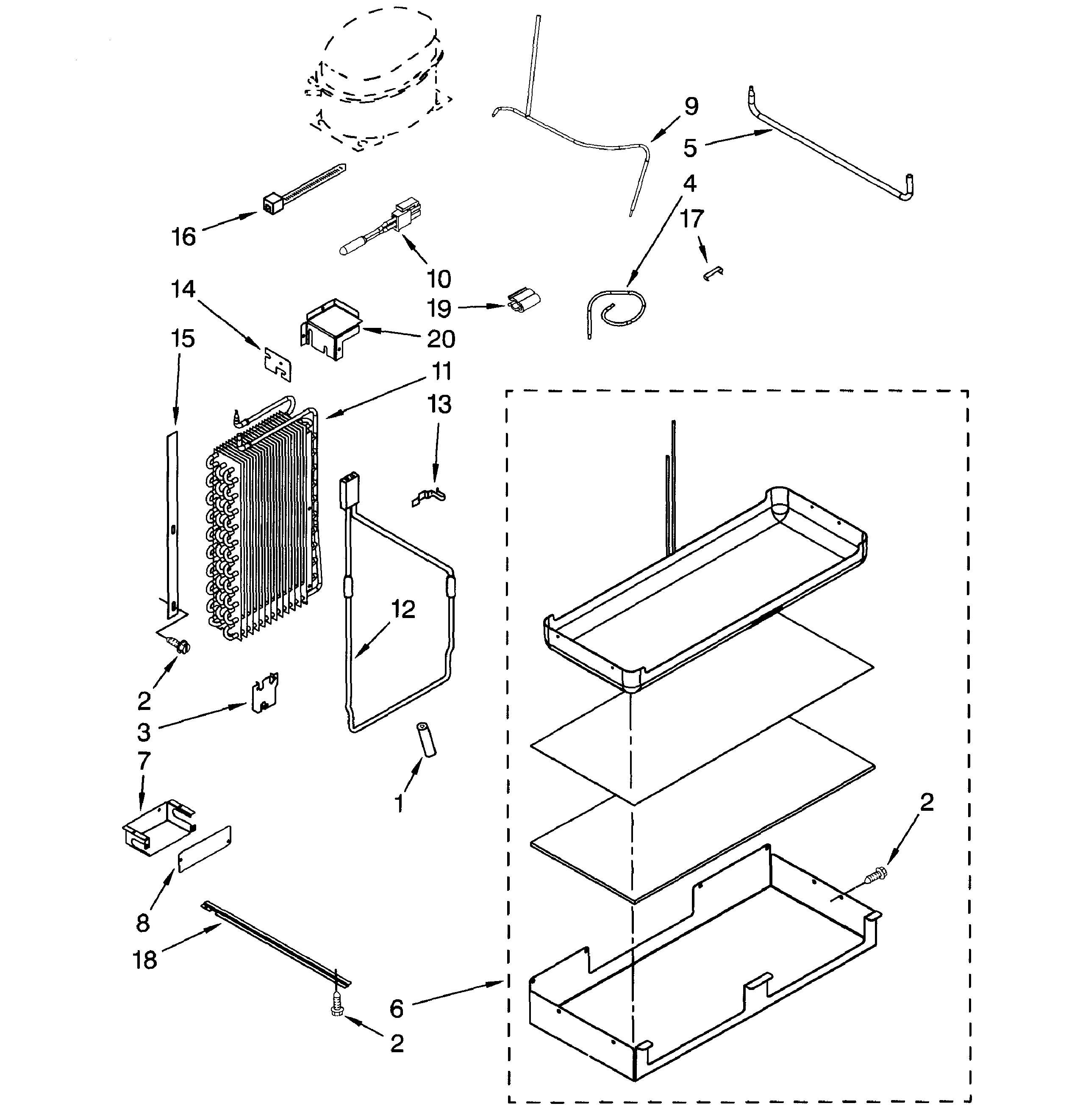 9
5
4
17
16
10
14
19
20
15
11
13
12
2
3
7
1
2
8
18
6
2