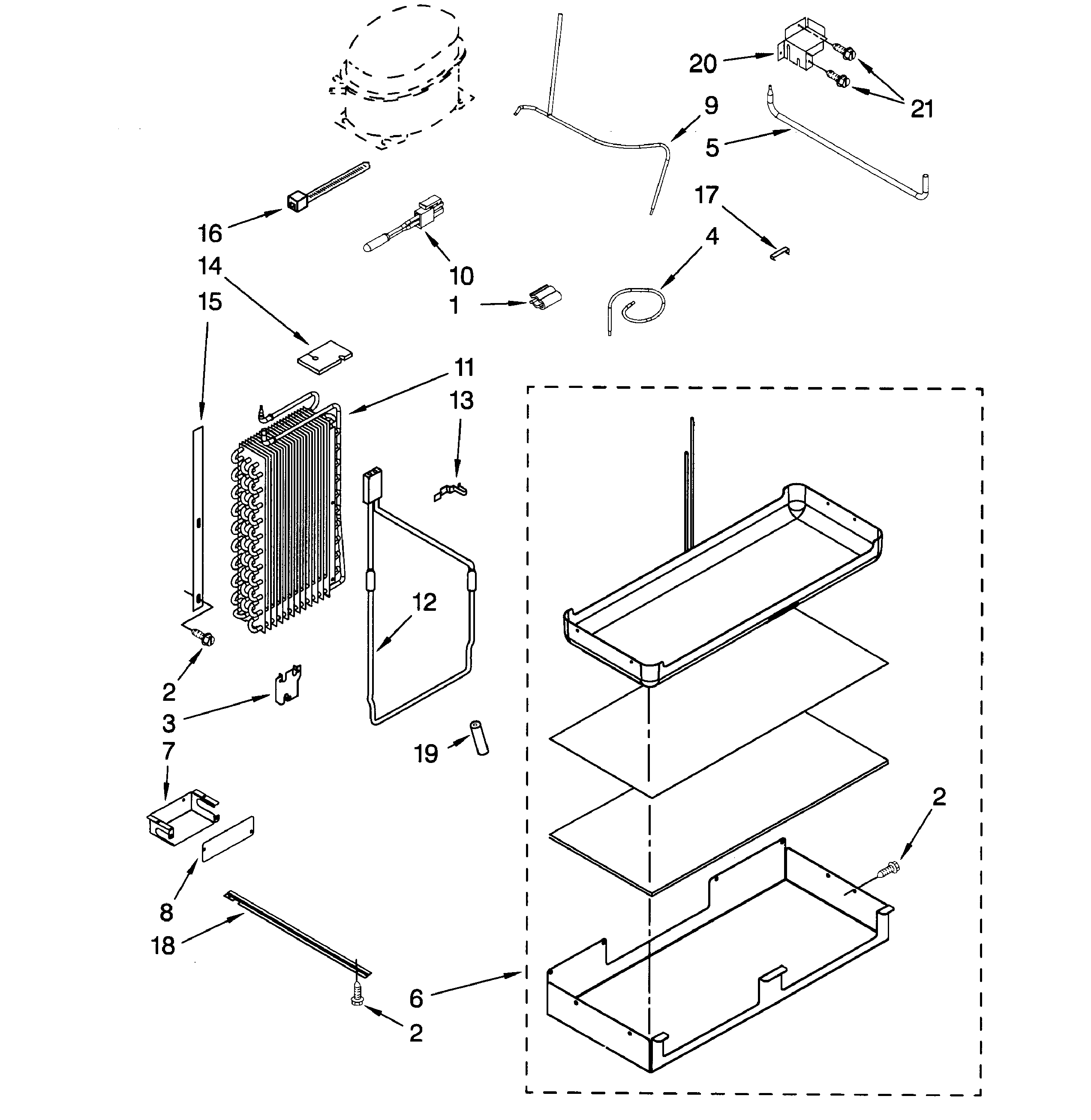 20
21
9
5
17
16
10
4
14
1
15
11
13
12
2
3
19
7
2
8
18
6
2