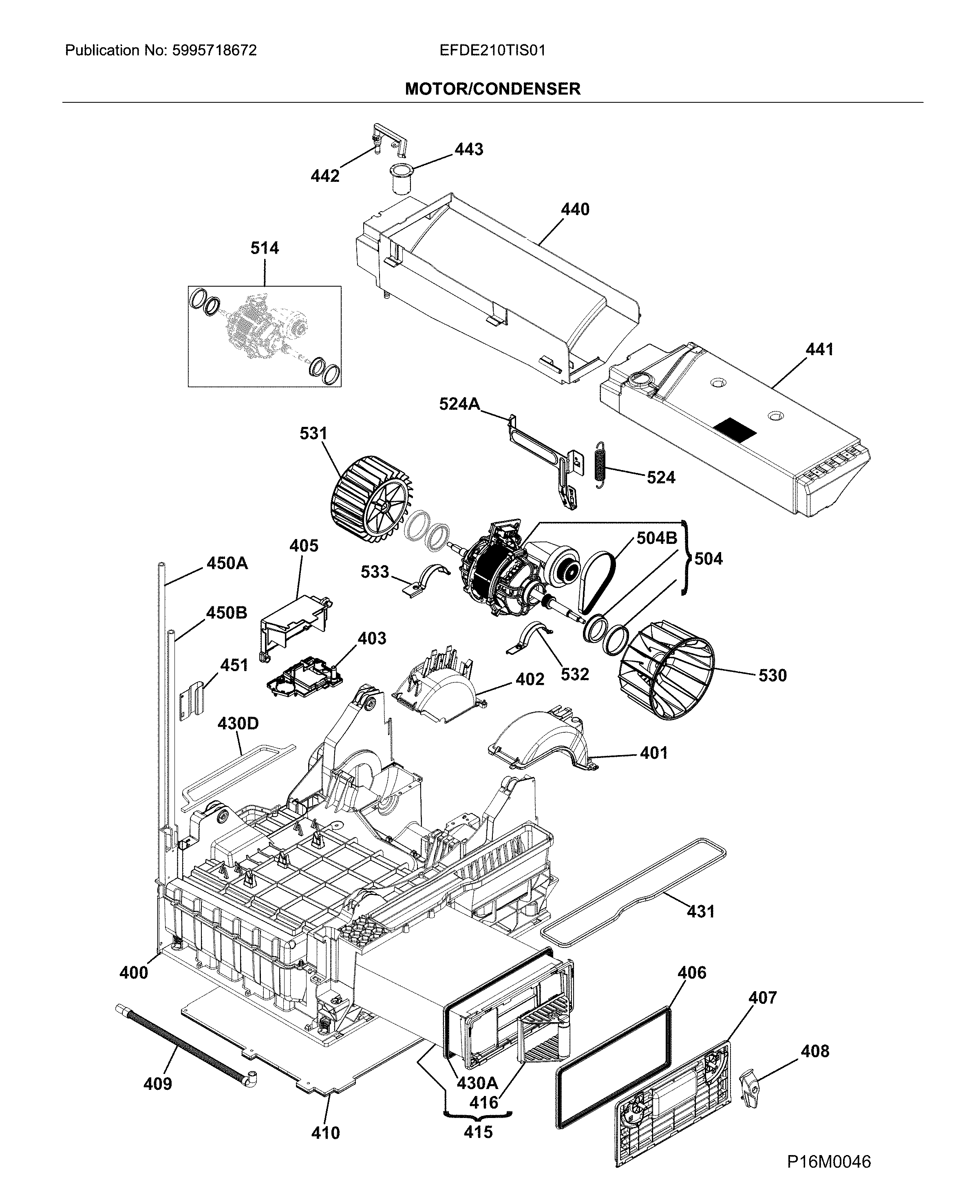 Publication No: 5995718672

EFDE210TIS01

MOTOR/CONDENSER

442
443
440
514
441
524A
531
524
504B
504
405
450A
533
450B
403
451
402
532
530
430D
401
431
400
406
407
408
409
430A
416
415
410

P16M0046