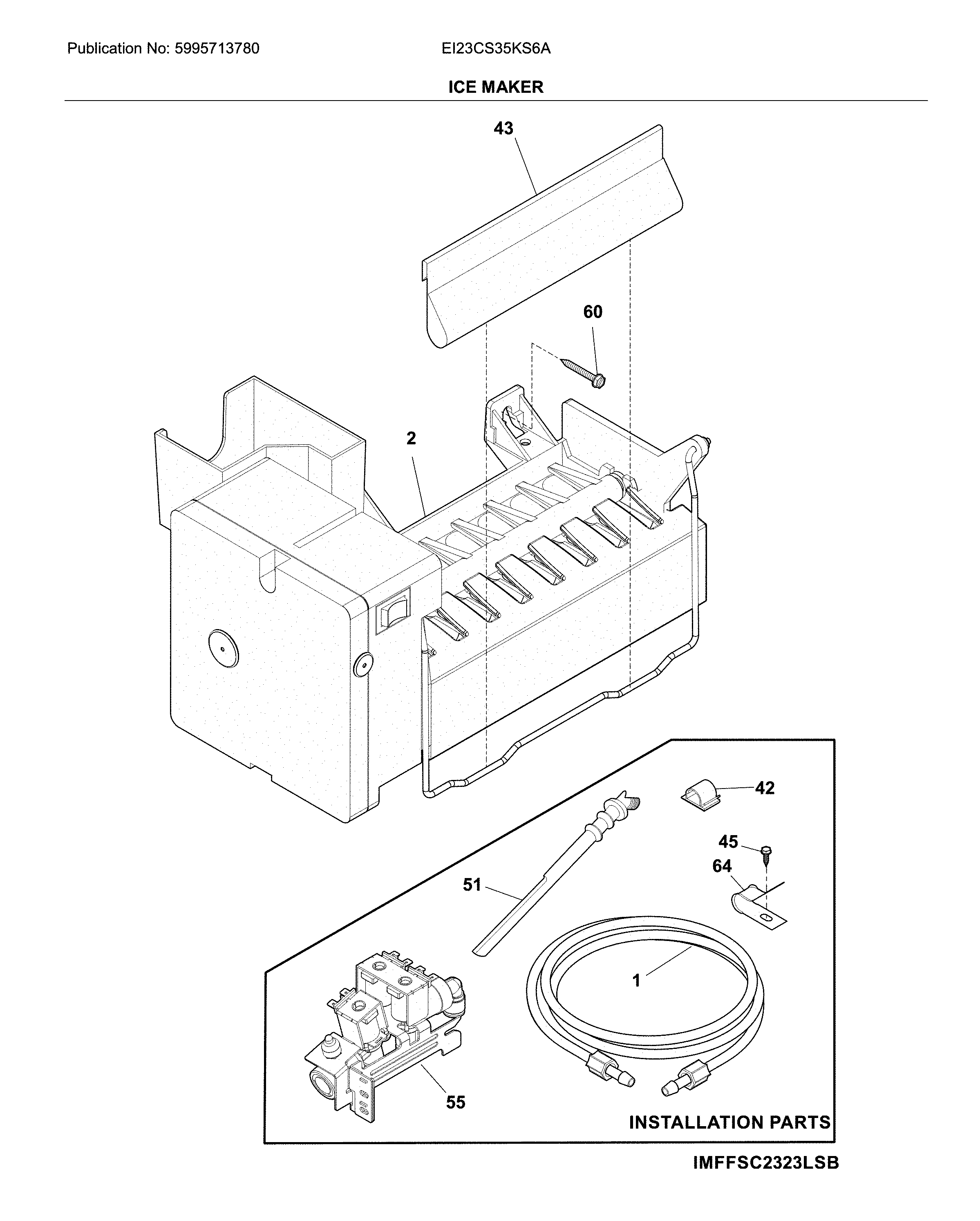 Publication No: 5995713780

EI23CS35KS6A

ICE MAKER

43

60

2

42

45

64

51

1

55

INSTALLATION PARTS

IMFFSC2323LSB