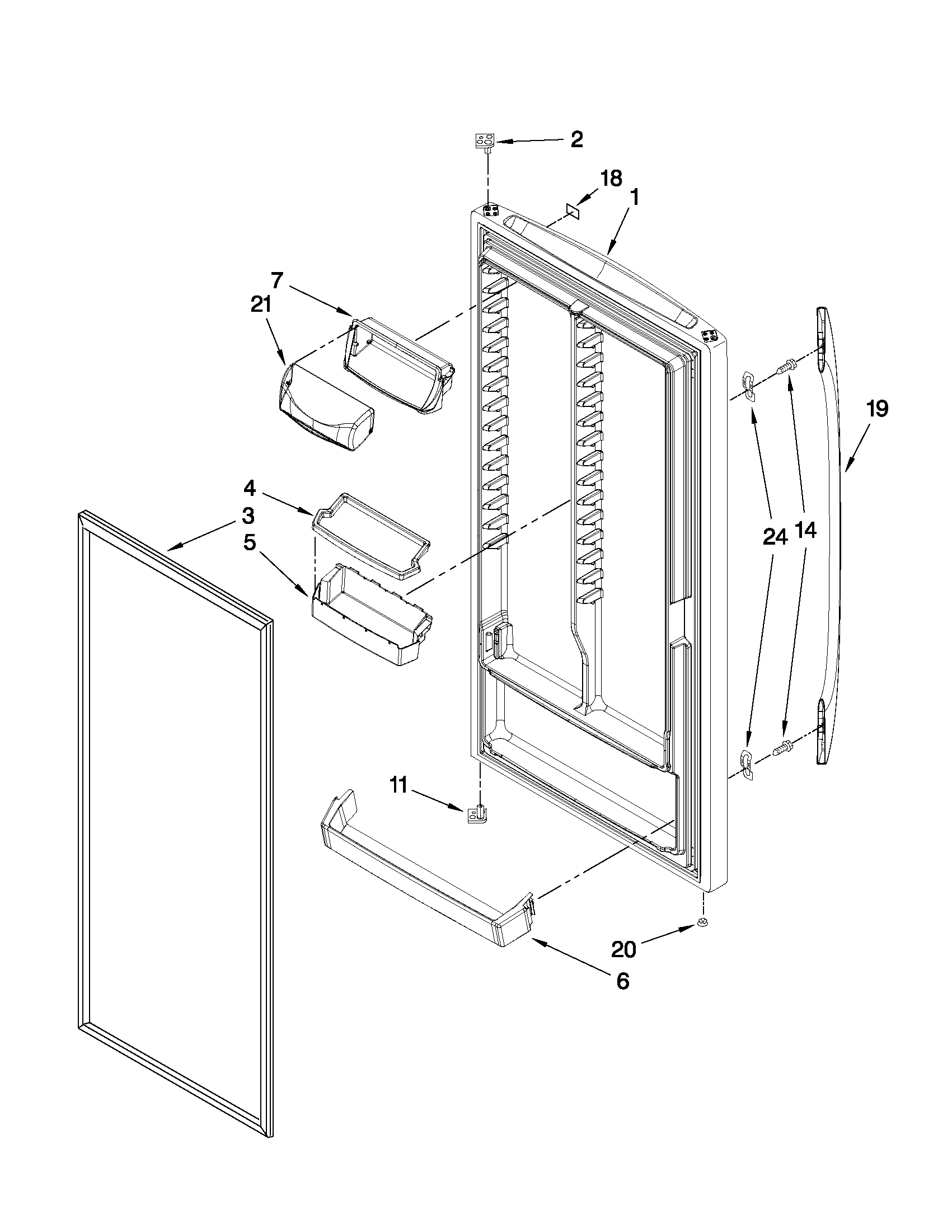 2
18
1
7
21
19
4
3
5
24
14
11
20
6