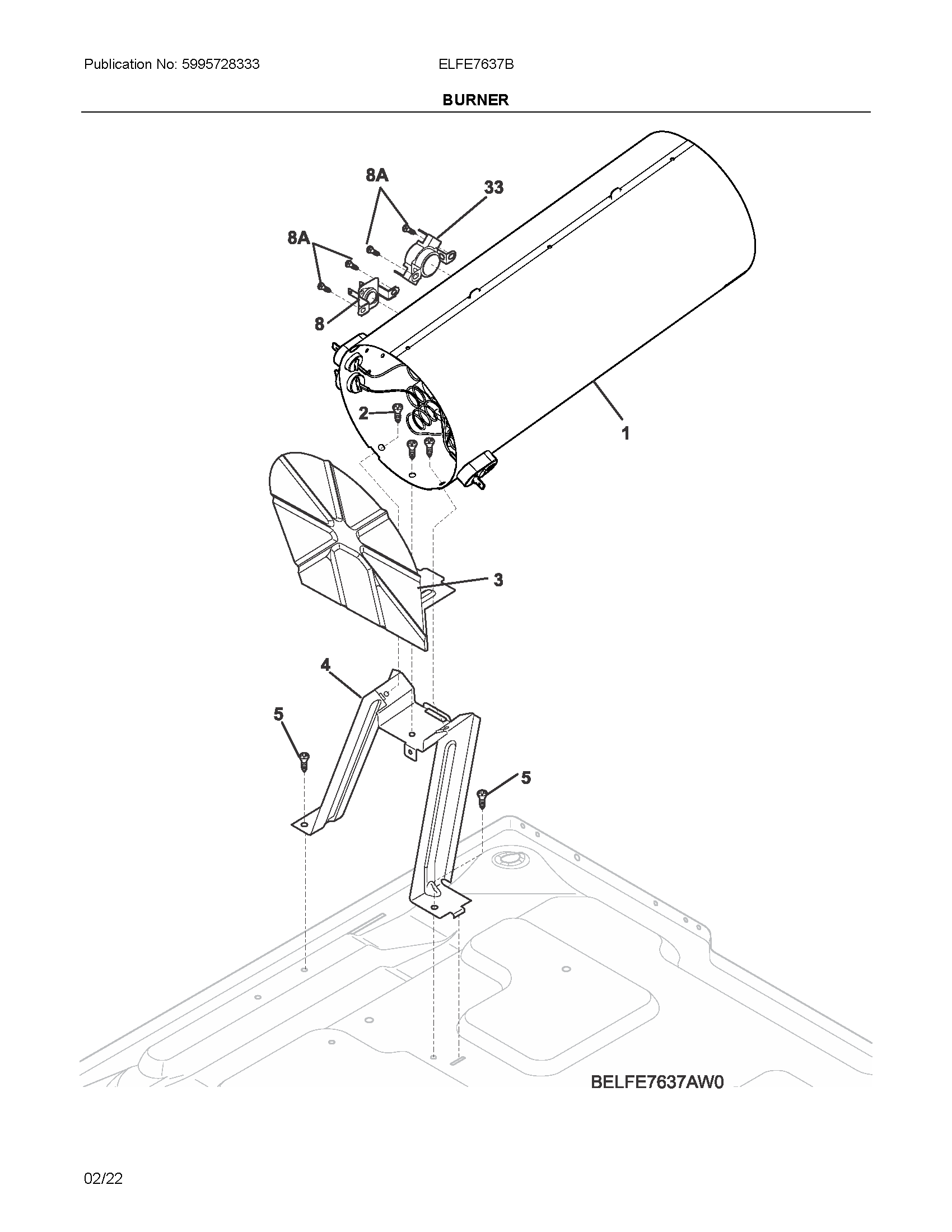 Publication No: 5995728333

ELFE7637B

BURNER

8A

33

8A

8

2

1

3

4

5

5

BELFE7637AW0

02/22